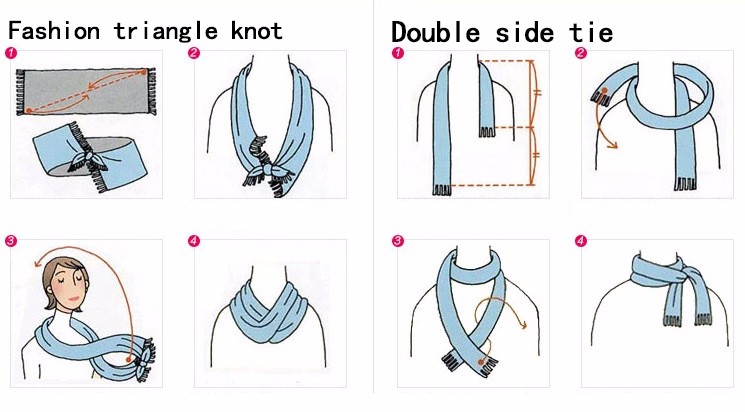 Fashion triangle knot

1

2

3

4

Double side tie

1

2

3

4