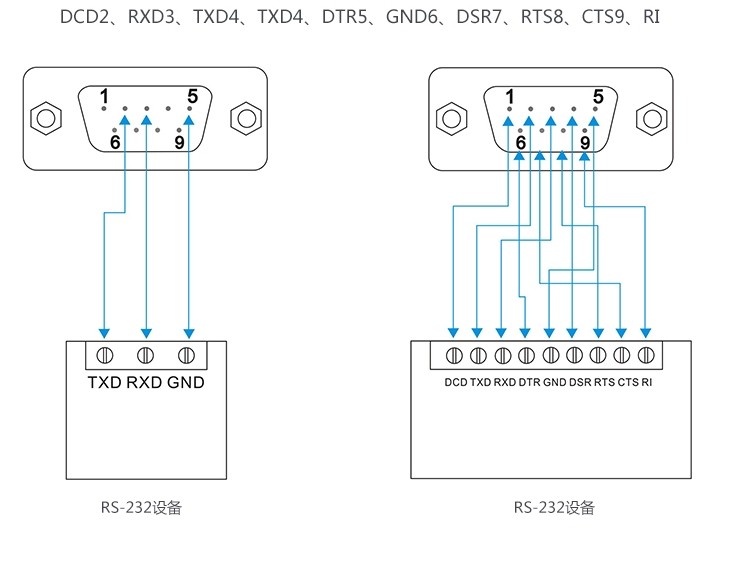 DCD2、RXD3、TXD4、TXD4、DTR5、GND6、DSR7、RTS8、CTS9、RI

1
5
6
9

TXD RXD GND

RS-232设备

1
5
6
9

DCD TXD RXD DTR GND DSR RTS CTS RI

RS-232设备