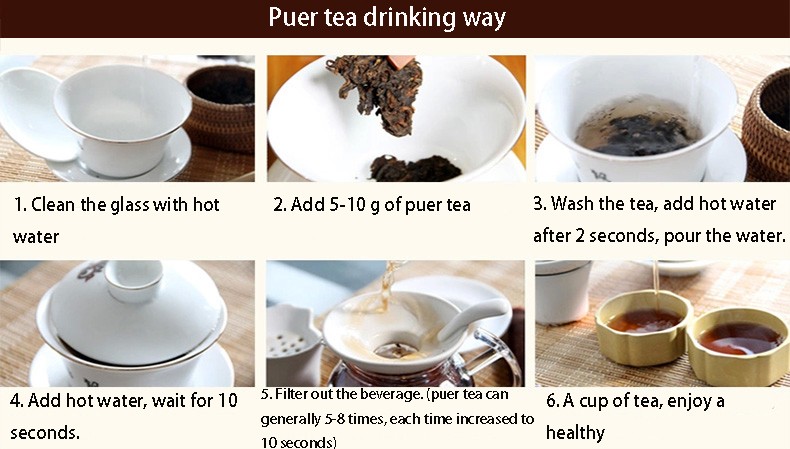 Puer tea drinking way

1. Clean the glass with hot water

2. Add 5-10 g of puer tea

3. Wash the tea, add hot water after 2 seconds, pour the water.

4. Add hot water, wait for 10 seconds.

5. Filter out the beverage. (puer tea can generally 5-8 times, each time increased to 10 seconds)

6. A cup of tea, enjoy a healthy