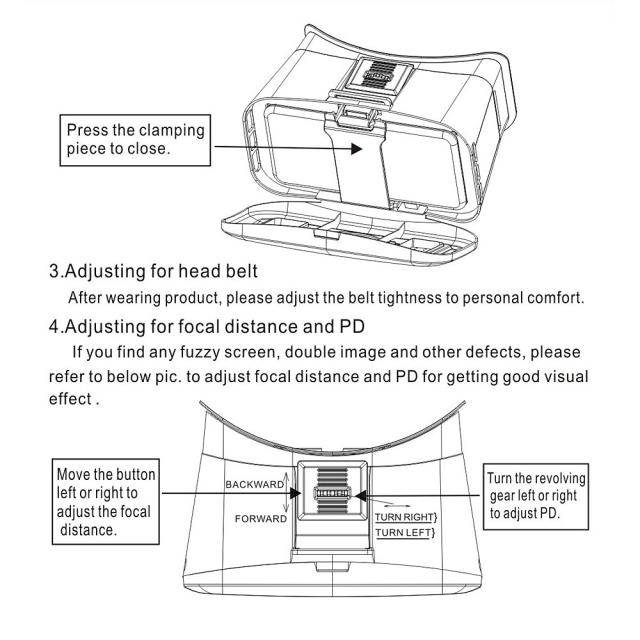 Press the clamping piece to close.

3.Adjusting for head belt

After wearing product, please adjust the belt tightness to personal comfort.

4.Adjusting for focal distance and PD

If you find any fuzzy screen, double image and other defects, please refer to below pic. to adjust focal distance and PD for getting good visual effect .

Move the button left or right to adjust the focal distance.

BACKWARD

FORWARD

TURN RIGHT}

TURN LEFT}

Turn the revolving gear left or right to adjust PD.