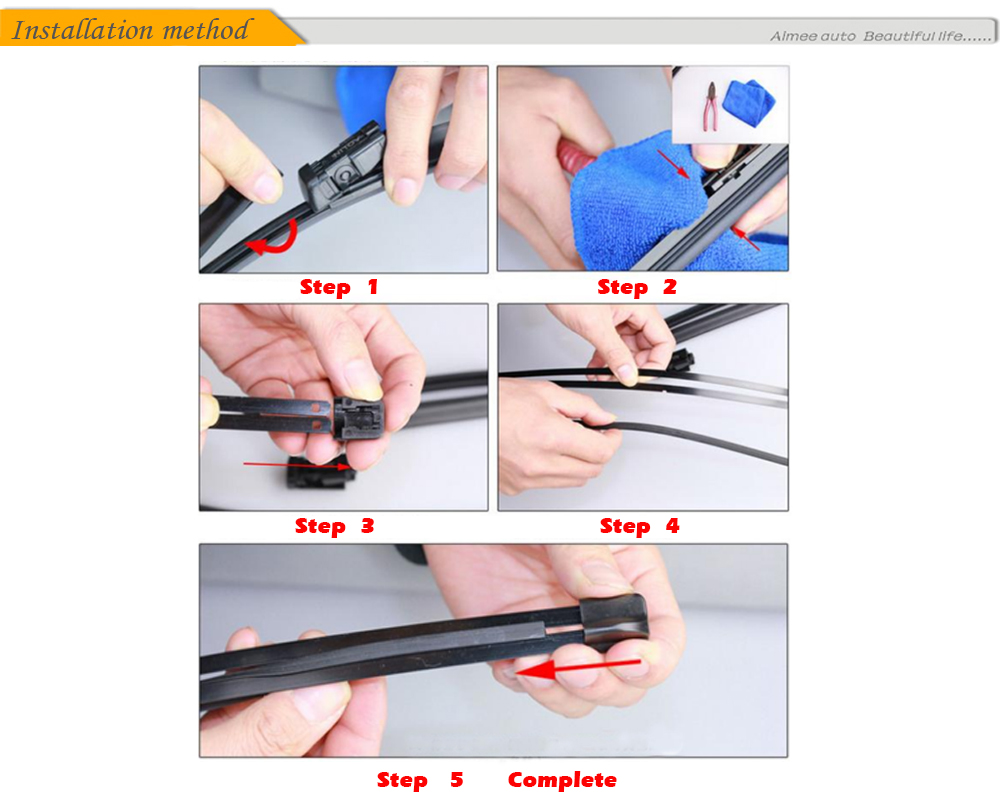 Installation method

Aimee auto Beautiful life......

Step 1

Step 2

Step 3

Step 4

Step 5 Complete