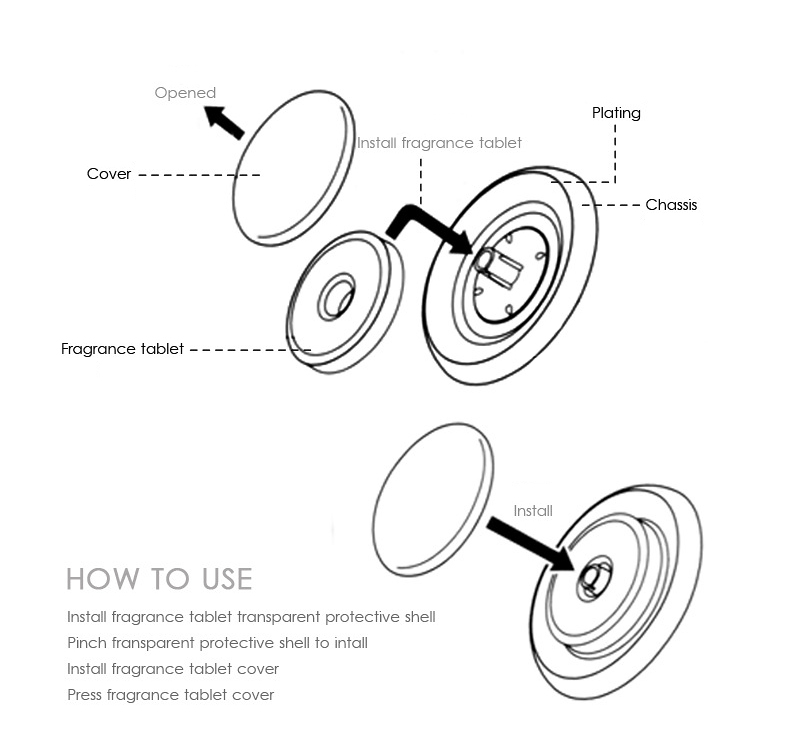 Opened

Plating

Install fragrance tablet

Cover

Chassis

Fragrance tablet

Install

HOW TO USE

Install fragrance tablet transparent protective shell

Pinch fransparent protective shell to intall

Install fragrance tablet cover

Press fragrance tablet cover