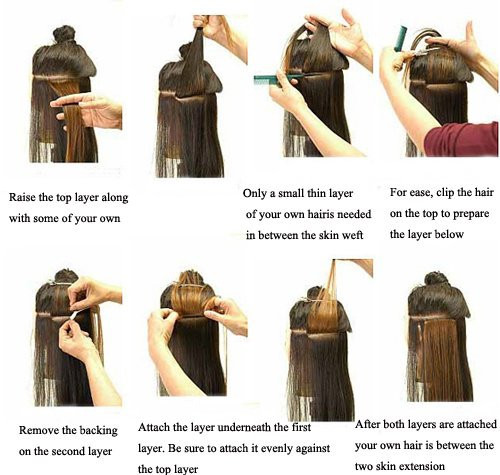 Raise the top layer along with some of your own

Only a small thin layer of your own hairis needed in between the skin weft

For ease, clip the hair on the top to prepare the layer below

Remove the backing on the second layer

Attach the layer underneath the first layer. Be sure to attach it evenly against the top layer

After both layers are attached your own hair is between the two skin extension