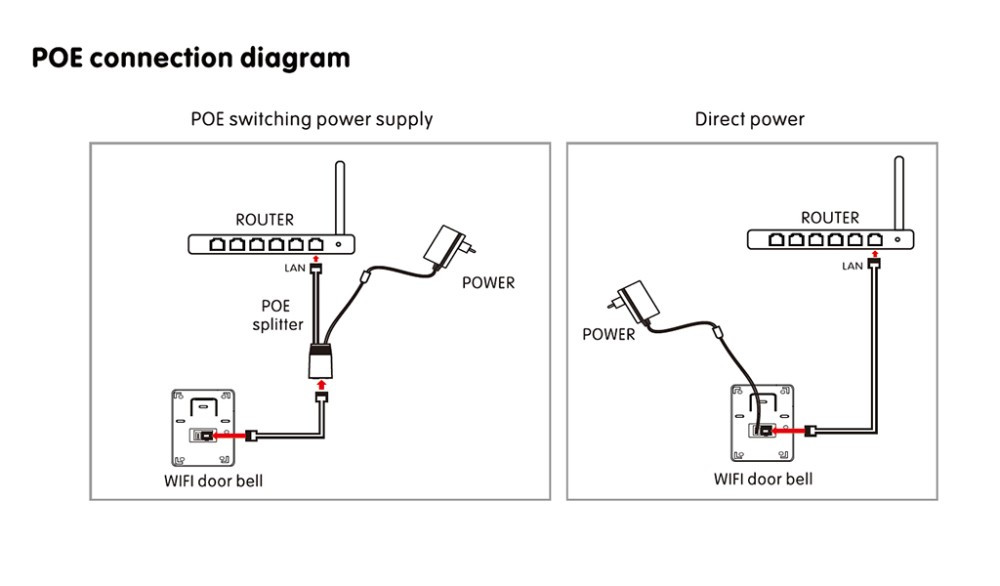 POE connection diagram

POE switching power supply

ROUTER

LAN

POE splitter

POWER

WIFI door bell

Direct power

ROUTER

LAN

POWER

WIFI door bell