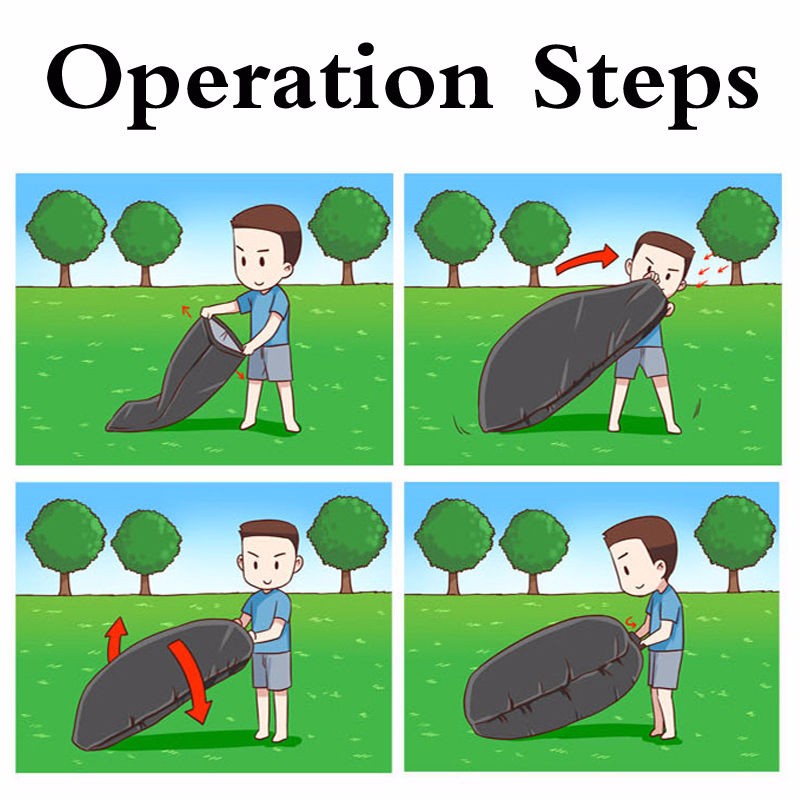 Operation Steps