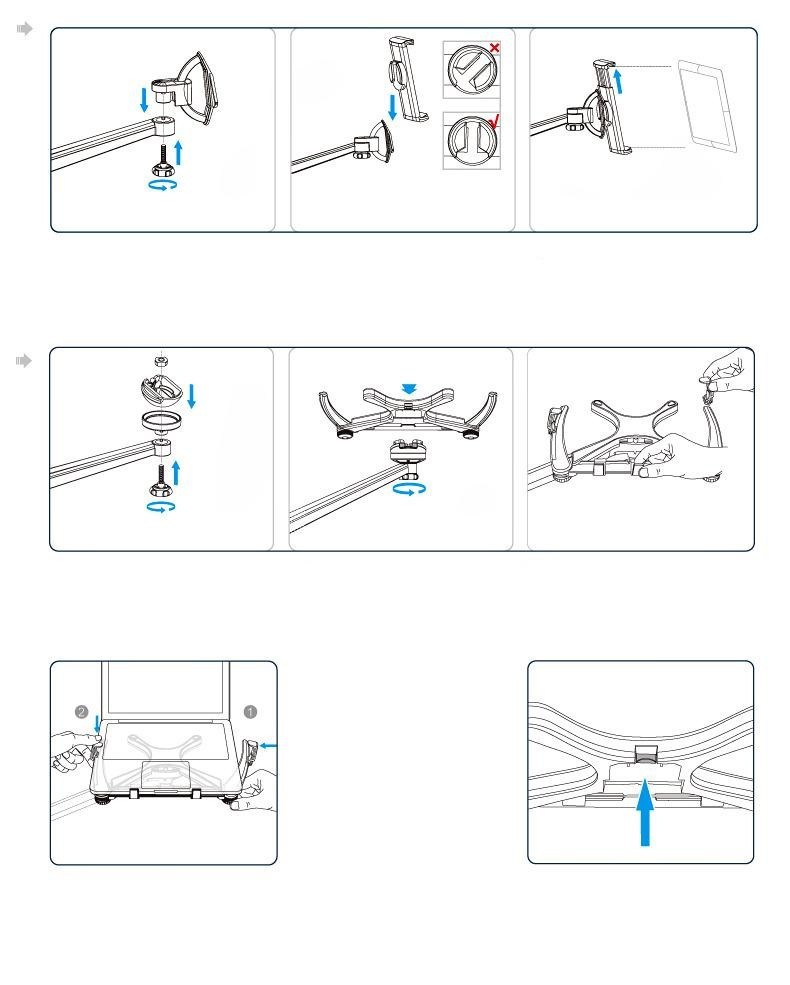 2
1