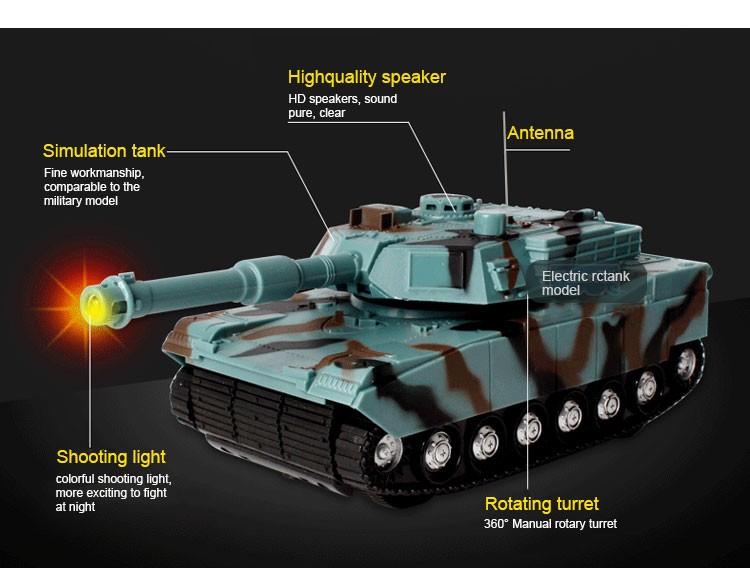 Highquality speaker
HD speakers, sound pure, clear

Antenna

Simulation tank
Fine workmanship, comparable to the military model

Electric rctank model

Shooting light
colorful shooting light, more exciting to fight at night

Rotating turret
360° Manual rotary turret