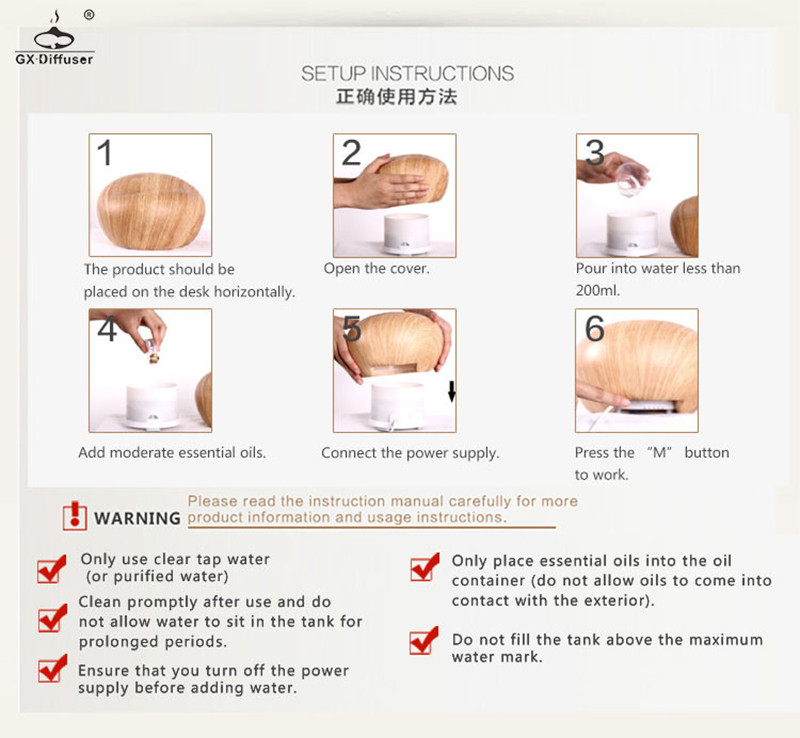 ®
GX·Diffuser

SETUP INSTRUCTIONS
正确使用方法

1
The product should be placed on the desk horizontally.

2
Open the cover.

3
Pour into water less than 200ml.

4
Add moderate essential oils.

5
Connect the power supply.

6
Press the "M" button to work.

WARNING Please read the instruction manual carefully for more product information and usage instructions.

Only use clear tap water (or purified water)

Clean promptly after use and do not allow water to sit in the tank for prolonged periods.

Ensure that you turn off the power supply before adding water.

Only place essential oils into the oil container (do not allow oils to come into contact with the exterior).

Do not fill the tank above the maximum water mark.