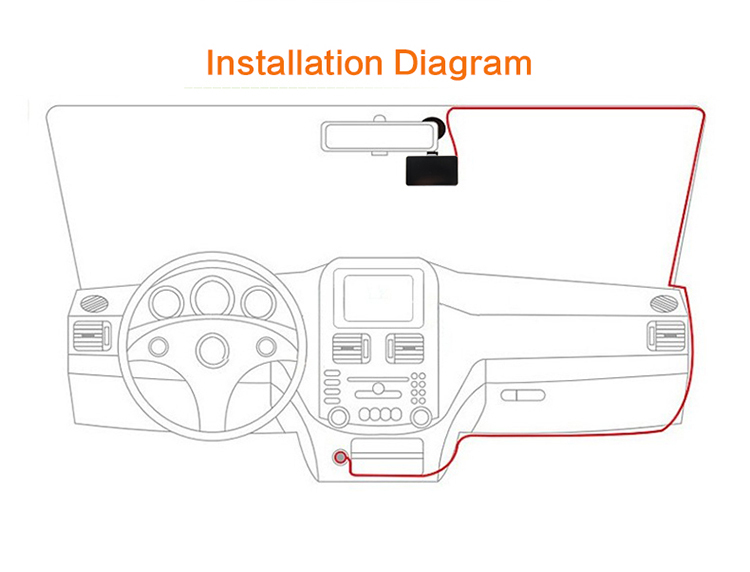 Installation Diagram