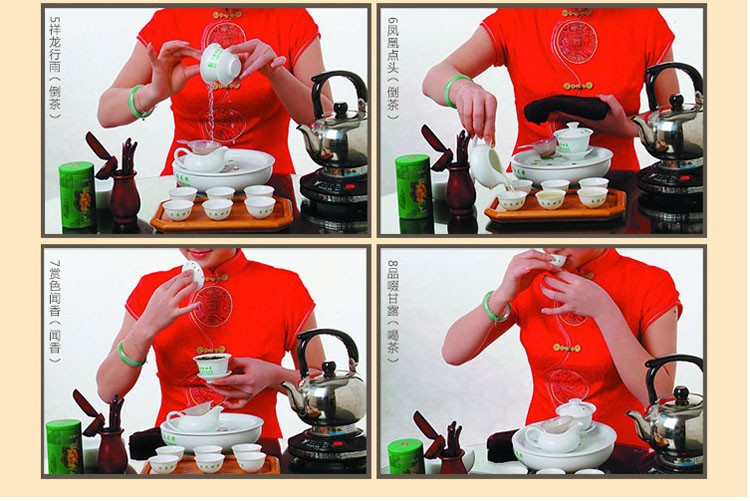 5祥龙行雨（倒茶）

6凤凰点头（倒茶）

7赏色闻香（闻香）

8品啜甘露（喝茶）