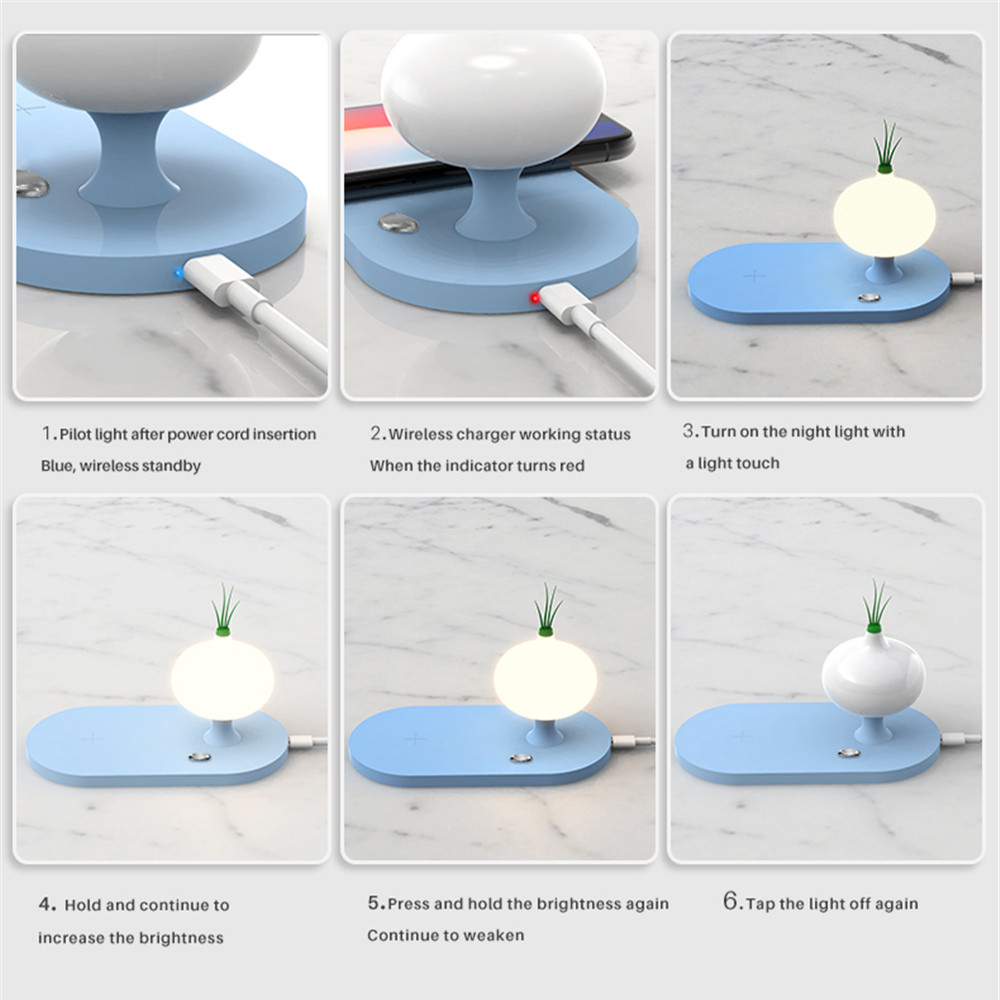 1. Pilot light after power cord insertion
Blue, wireless standby

2. Wireless charger working status
When the indicator turns red

3. Turn on the night light with
a light touch

4. Hold and continue to
increase the brightness

5. Press and hold the brightness again
Continue to weaken

6. Tap the light off again