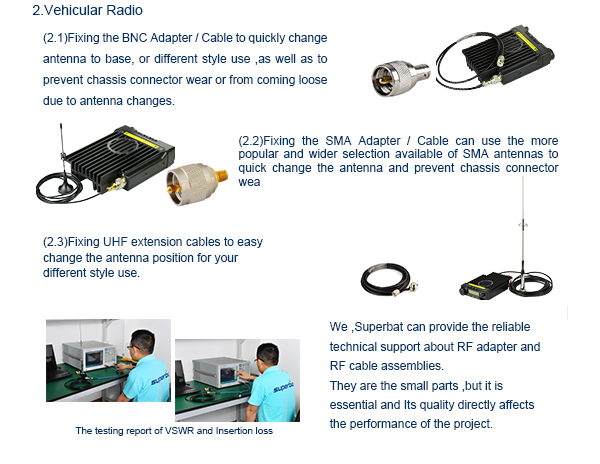 2.Vehicular Radio

(2.1)Fixing the BNC Adapter / Cable to quickly change antenna to base, or different style use ,as well as to prevent chassis connector wear or from coming loose due to antenna changes.

(2.2)Fixing the SMA Adapter / Cable can use the more popular and wider selection available of SMA antennas to quick change the antenna and prevent chassis connector wea

(2.3)Fixing UHF extension cables to easy change the antenna position for your different style use.

superbat

superbat

The testing report of VSWR and Insertion loss

We ,Superbat can provide the reliable technical support about RF adapter and RF cable assemblies.
They are the small parts ,but it is essential and Its quality directly affects the performance of the project.