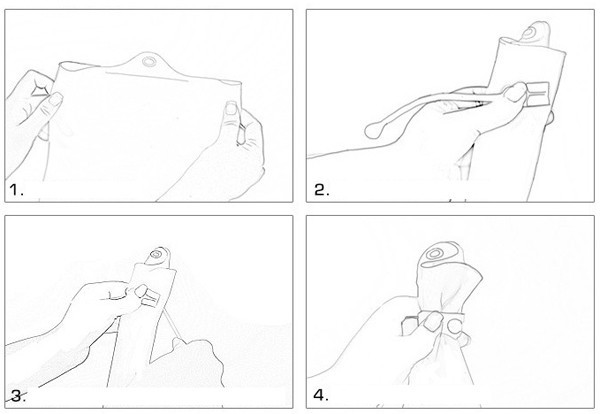 1.

2.

3.

4.