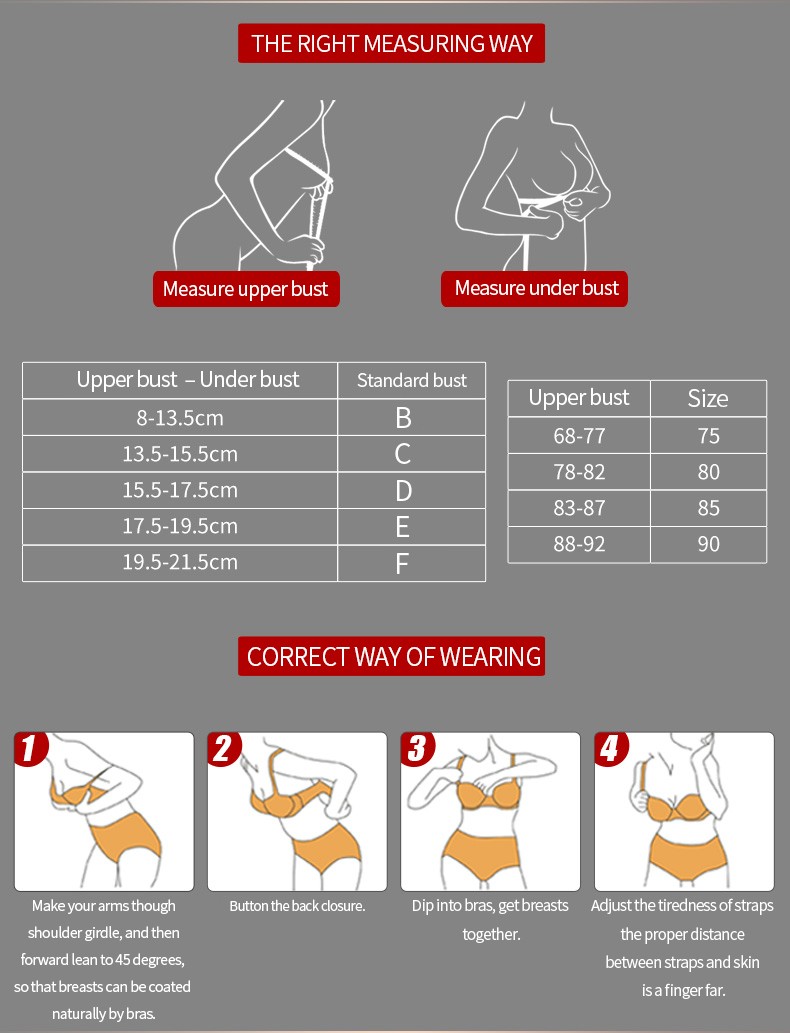 THE RIGHT MEASURING WAY

Measure upper bust

Measure under bust

| Upper bust – Under bust | Standard bust |
|---|---|
| 8-13.5cm | B |
| 13.5-15.5cm | C |
| 15.5-17.5cm | D |
| 17.5-19.5cm | E |
| 19.5-21.5cm | F |

| Upper bust | Size |
|---|---|
| 68-77 | 75 |
| 78-82 | 80 |
| 83-87 | 85 |
| 88-92 | 90 |

CORRECT WAY OF WEARING

1
Make your arms though shoulder girdle, and then forward lean to 45 degrees, so that breasts can be coated naturally by bras.

2
Button the back closure.

3
Dip into bras, get breasts together.

4
Adjust the tiredness of straps the proper distance between straps and skin is a finger far.