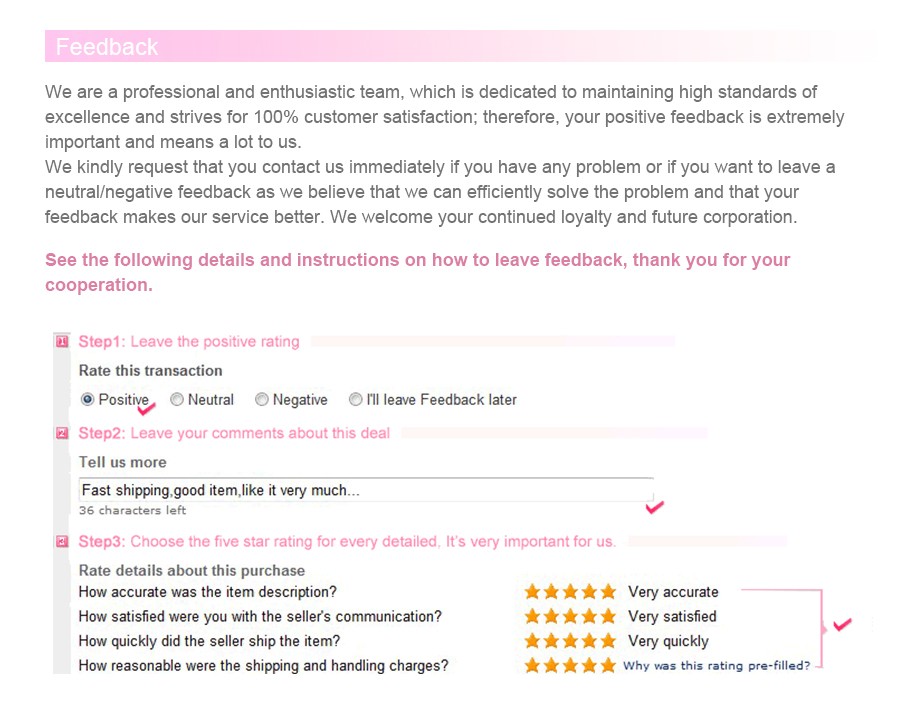 Feedback

We are a professional and enthusiastic team, which is dedicated to maintaining high standards of excellence and strives for 100% customer satisfaction; therefore, your positive feedback is extremely important and means a lot to us.
We kindly request that you contact us immediately if you have any problem or if you want to leave a neutral/negative feedback as we believe that we can efficiently solve the problem and that your feedback makes our service better. We welcome your continued loyalty and future corporation.

See the following details and instructions on how to leave feedback, thank you for your cooperation.

Step1: Leave the positive rating

Rate this transaction

Positive   Neutral   Negative   I'll leave Feedback later

Step2: Leave your comments about this deal

Tell us more

Fast shipping,good item,like it very much...

36 characters left

Step3: Choose the five star rating for every detailed, It's very important for us.

Rate details about this purchase

How accurate was the item description? Very accurate

How satisfied were you with the seller's communication? Very satisfied

How quickly did the seller ship the item? Very quickly

How reasonable were the shipping and handling charges? Why was this rating pre-filled?