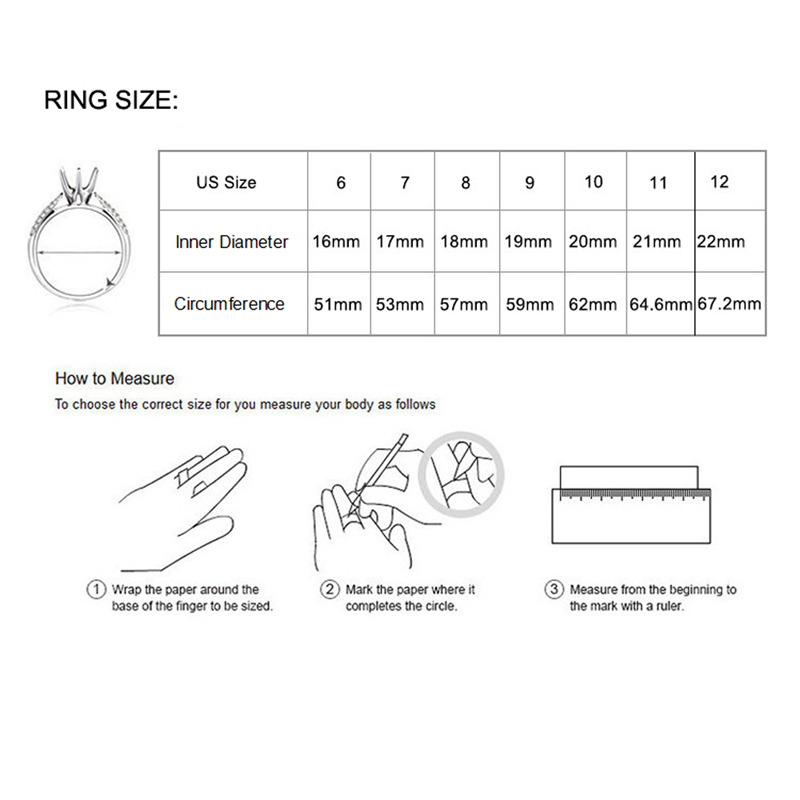 RING SIZE:

| US Size | 6 | 7 | 8 | 9 | 10 | 11 | 12 |
|---|---|---|---|---|---|---|---|
| Inner Diameter | 16mm | 17mm | 18mm | 19mm | 20mm | 21mm | 22mm |
| Circumference | 51mm | 53mm | 57mm | 59mm | 62mm | 64.6mm | 67.2mm |

How to Measure

To choose the correct size for you measure your body as follows

① Wrap the paper around the base of the finger to be sized.

② Mark the paper where it completes the circle.

③ Measure from the beginning to the mark with a ruler.