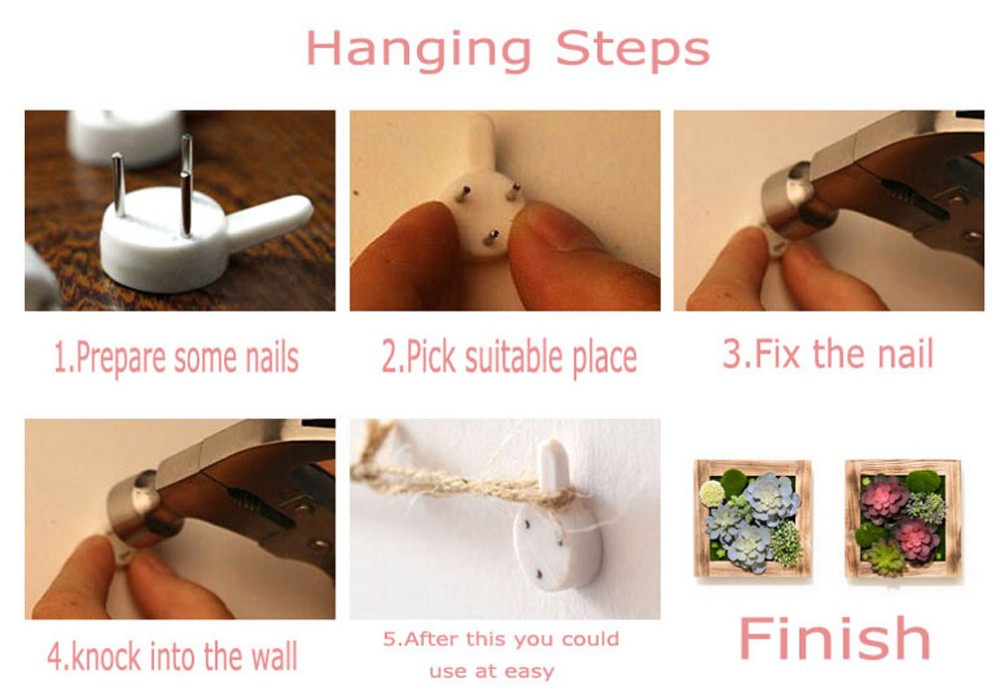 Hanging Steps

1.Prepare some nails

2.Pick suitable place

3.Fix the nail

4.knock into the wall

5.After this you could use at easy

Finish