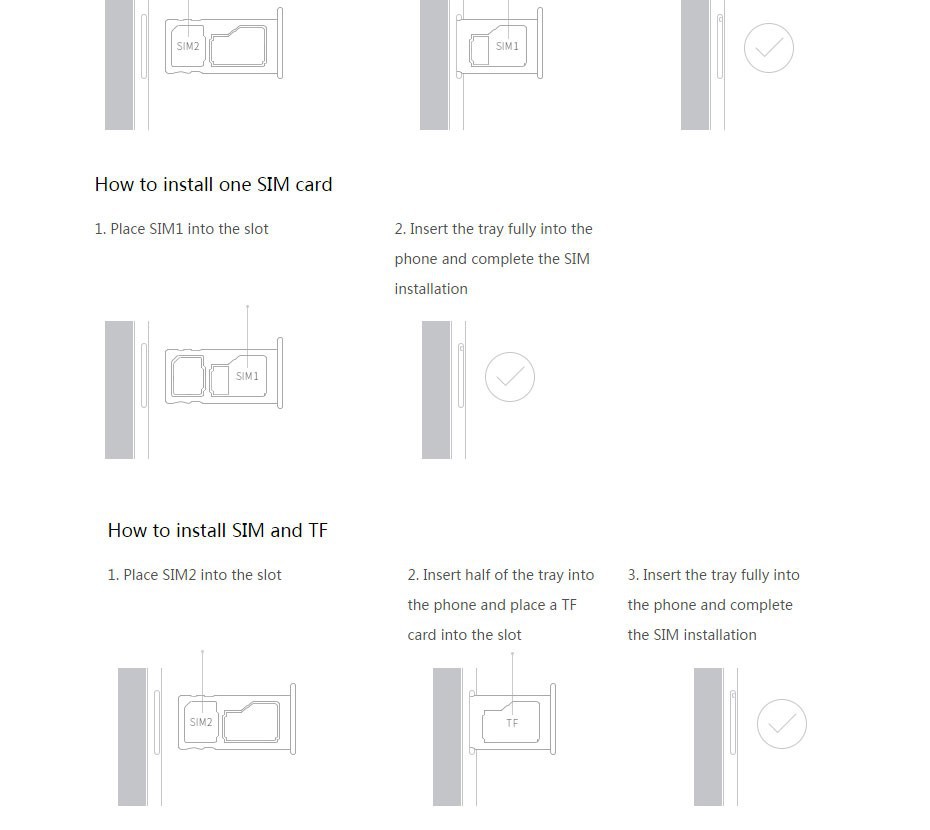 SIM2

SIM1

How to install one SIM card

1. Place SIM1 into the slot

2. Insert the tray fully into the phone and complete the SIM installation

SIM1

How to install SIM and TF

1. Place SIM2 into the slot

2. Insert half of the tray into the phone and place a TF card into the slot

3. Insert the tray fully into the phone and complete the SIM installation

SIM2

TF