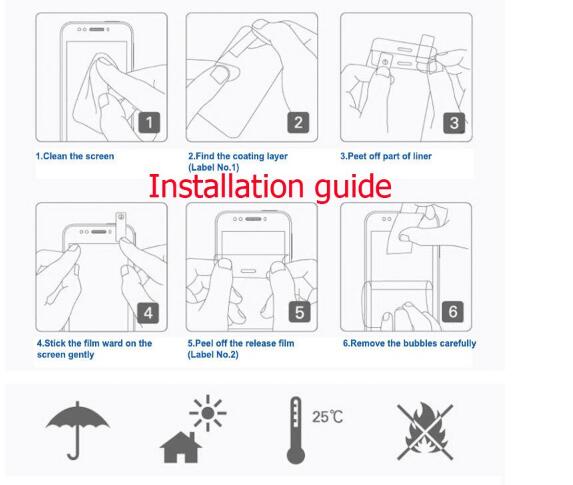 1

2

3

1.Clean the screen

2.Find the coating layer (Label No.1)

3.Peet off part of liner

Installation guide

4

5

6

4.Stick the film ward on the screen gently

5.Peel off the release film (Label No.2)

6.Remove the bubbles carefully

25℃