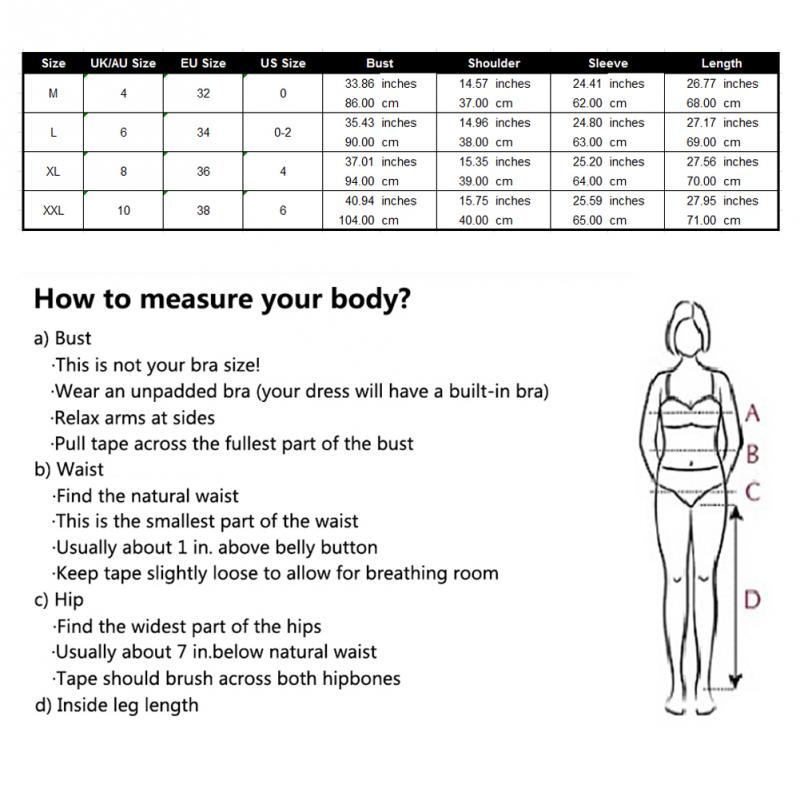 | Size | UK/AU Size | EU Size | US Size | Bust | Shoulder | Sleeve | Length |
|---|---|---|---|---|---|---|---|
| M | 4 | 32 | 0 | 33.86 inches 86.00 cm | 14.57 inches 37.00 cm | 24.41 inches 62.00 cm | 26.77 inches 68.00 cm |
| L | 6 | 34 | 0-2 | 35.43 inches 90.00 cm | 14.96 inches 38.00 cm | 24.80 inches 63.00 cm | 27.17 inches 69.00 cm |
| XL | 8 | 36 | 4 | 37.01 inches 94.00 cm | 15.35 inches 39.00 cm | 25.20 inches 64.00 cm | 27.56 inches 70.00 cm |
| XXL | 10 | 38 | 6 | 40.94 inches 104.00 cm | 15.75 inches 40.00 cm | 25.59 inches 65.00 cm | 27.95 inches 71.00 cm |

How to measure your body?

a) Bust
·This is not your bra size!
·Wear an unpadded bra (your dress will have a built-in bra)
·Relax arms at sides
·Pull tape across the fullest part of the bust
b) Waist
·Find the natural waist
·This is the smallest part of the waist
·Usually about 1 in. above belly button
·Keep tape slightly loose to allow for breathing room
c) Hip
·Find the widest part of the hips
·Usually about 7 in.below natural waist
·Tape should brush across both hipbones
d) Inside leg length

A
B
C
D