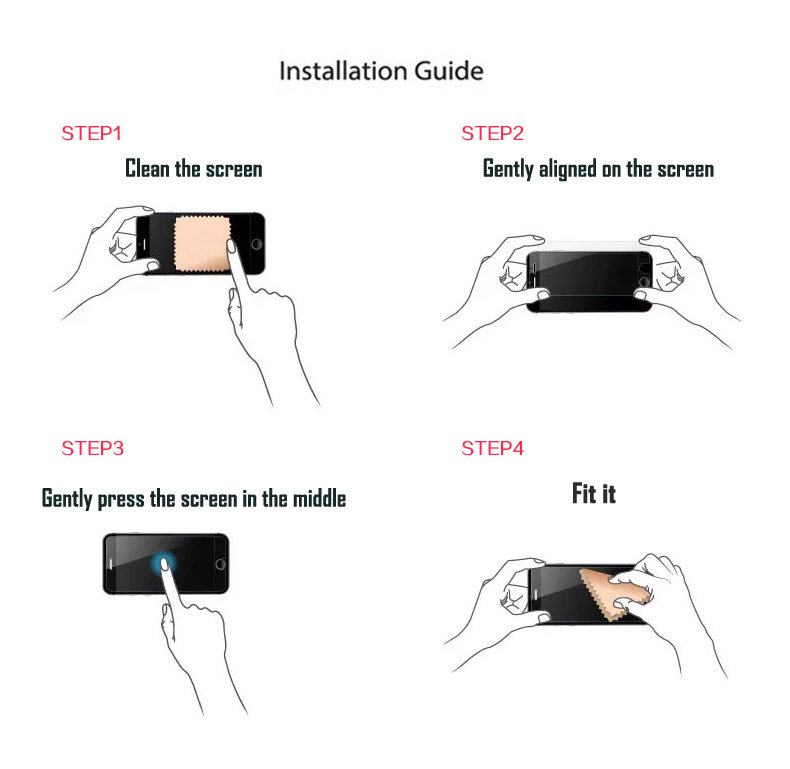 Installation Guide

STEP1

Clean the screen

STEP2

Gently aligned on the screen

STEP3

Gently press the screen in the middle

STEP4

Fit it