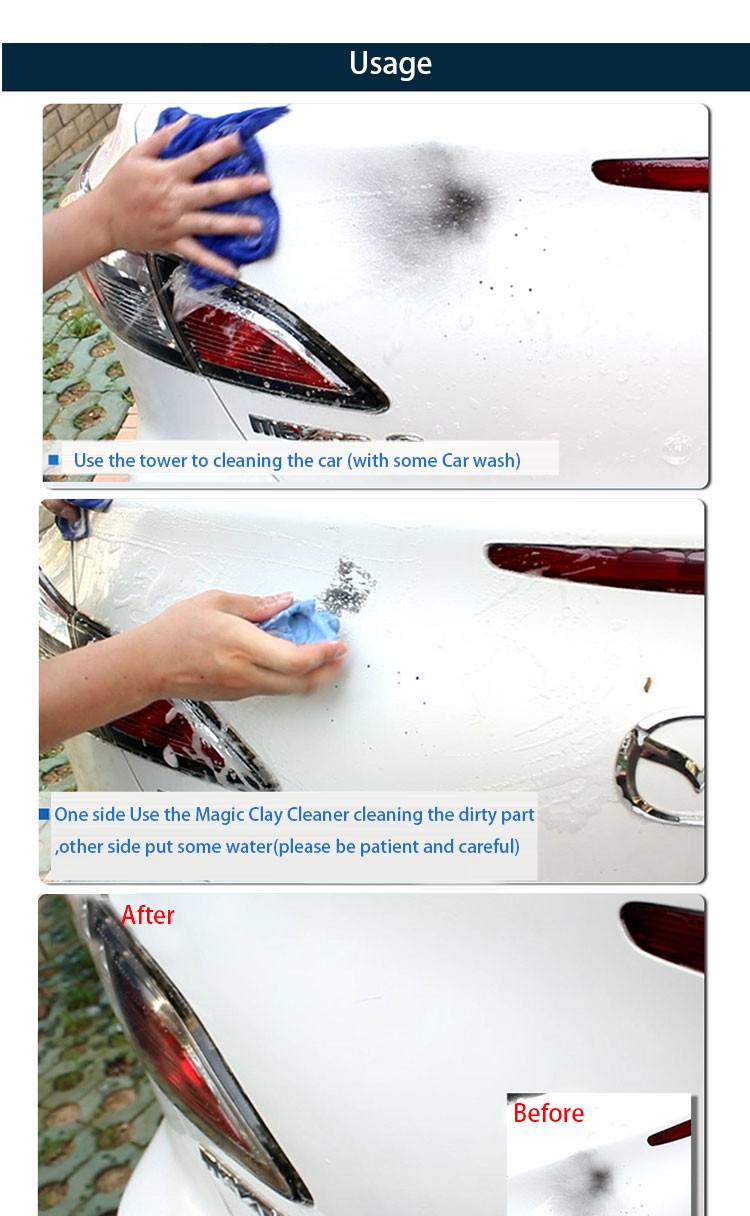 Usage

Use the tower to cleaning the car (with some Car wash)

One side Use the Magic Clay Cleaner cleaning the dirty part ,other side put some water(please be patient and careful)

After

Before