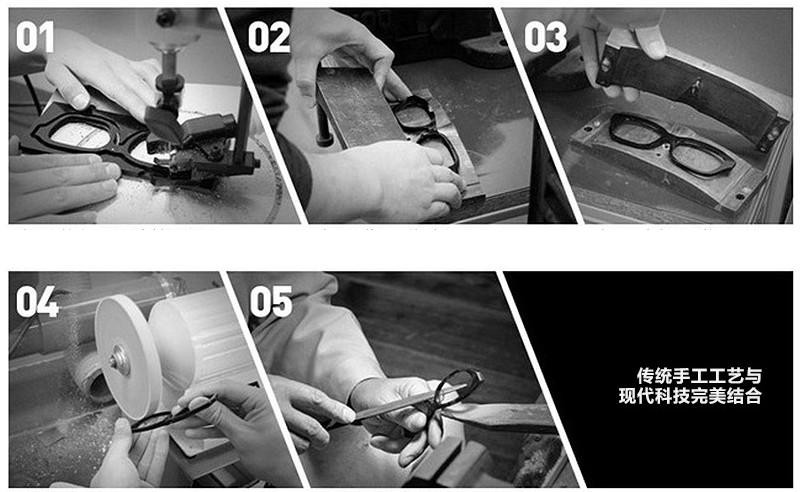 01

02

03

04

05

传统手工工艺与
现代科技完美结合