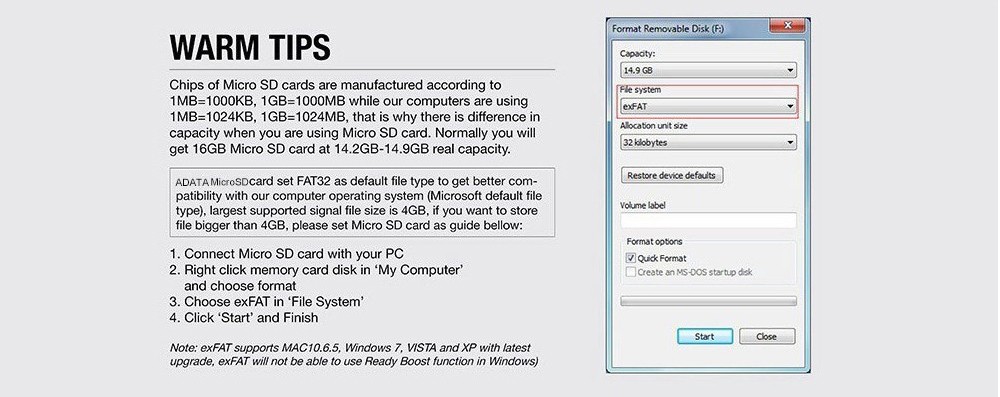 WARM TIPS

Chips of Micro SD cards are manufactured according to 1MB=1000KB, 1GB=1000MB while our computers are using 1MB=1024KB, 1GB=1024MB, that is why there is difference in capacity when you are using Micro SD card. Normally you will get 16GB Micro SD card at 14.2GB-14.9GB real capacity.

ADATA MicroSDcard set FAT32 as default file type to get better compatibility with our computer operating system (Microsoft default file type), largest supported signal file size is 4GB, if you want to store file bigger than 4GB, please set Micro SD card as guide bellow:

1. Connect Micro SD card with your PC
2. Right click memory card disk in 'My Computer' and choose format
3. Choose exFAT in 'File System'
4. Click 'Start' and Finish

Note: exFAT supports MAC10.6.5, Windows 7, VISTA and XP with latest upgrade, exFAT will not be able to use Ready Boost function in Windows)

Format Removable Disk (F:)

Capacity:
14.9 GB

File system
exFAT

Allocation unit size
32 kilobytes

Restore device defaults

Volume label

Format options
☑ Quick Format
☐ Create an MS-DOS startup disk

Start
Close