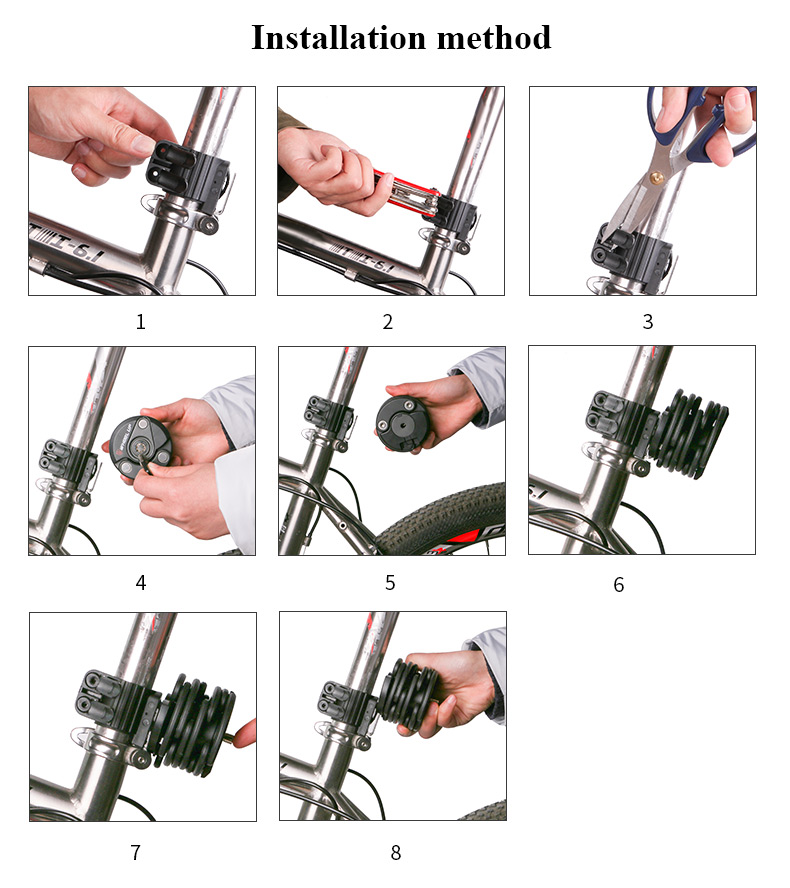 Installation method

1

2

3

4

5

6

7

8