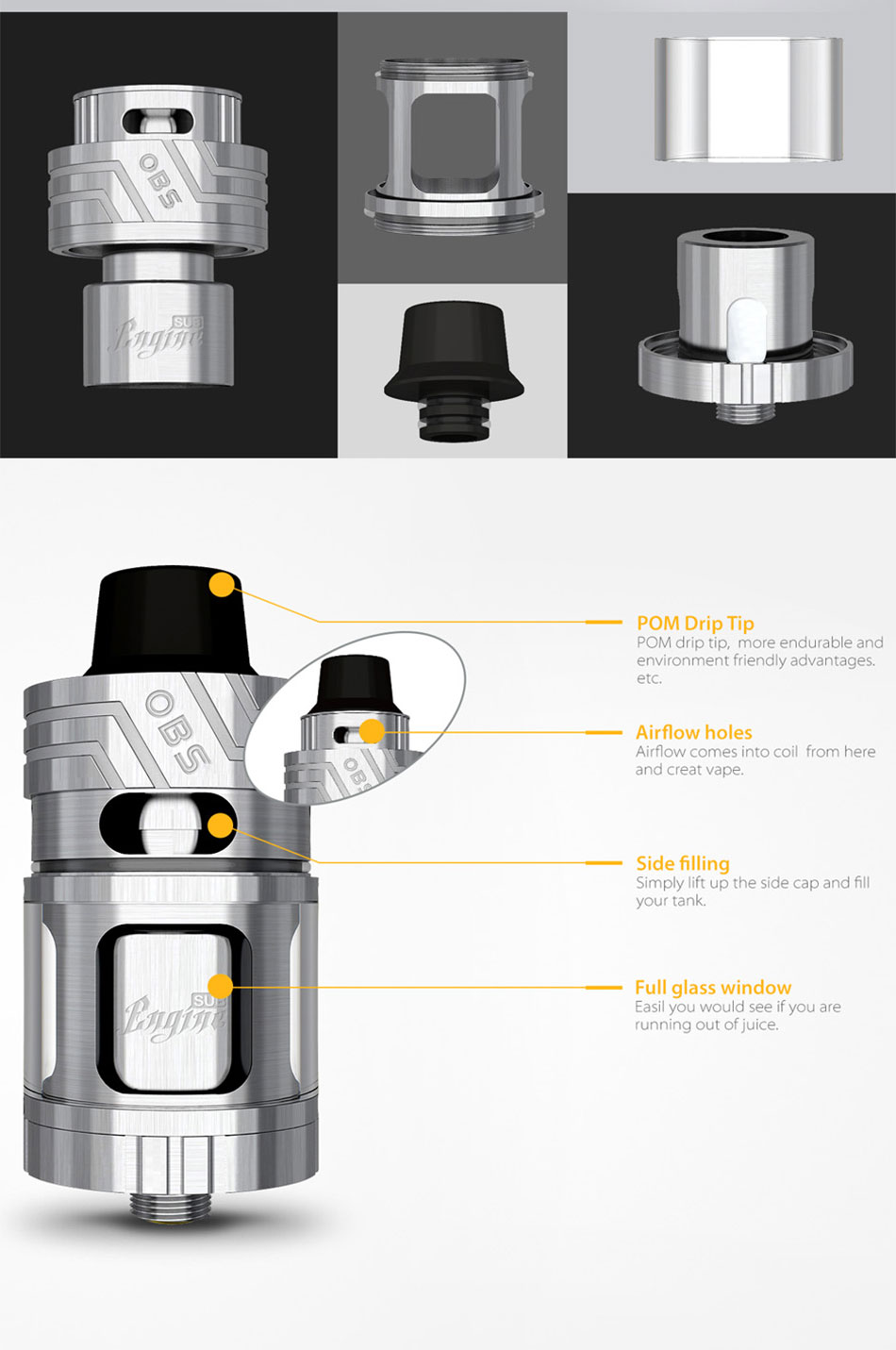 OBS

SUB
Engine

OBS

OBS

SUB
Engine

POM Drip Tip
POM drip tip, more endurable and environment friendly advantages. etc.

Airflow holes
Airflow comes into coil from here and creat vape.

Side filling
Simply lift up the side cap and fill your tank.

Full glass window
Easil you would see if you are running out of juice.