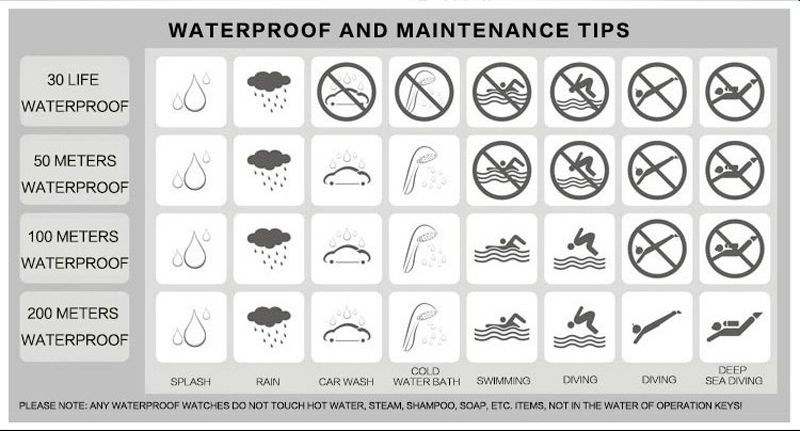 WATERPROOF AND MAINTENANCE TIPS

30 LIFE WATERPROOF

50 METERS WATERPROOF

100 METERS WATERPROOF

200 METERS WATERPROOF

SPLASH

RAIN

CAR WASH

COLD WATER BATH

SWIMMING

DIVING

DIVING

DEEP SEA DIVING

PLEASE NOTE: ANY WATERPROOF WATCHES DO NOT TOUCH HOT WATER, STEAM, SHAMPOO, SOAP, ETC. ITEMS, NOT IN THE WATER OF OPERATION KEYS!