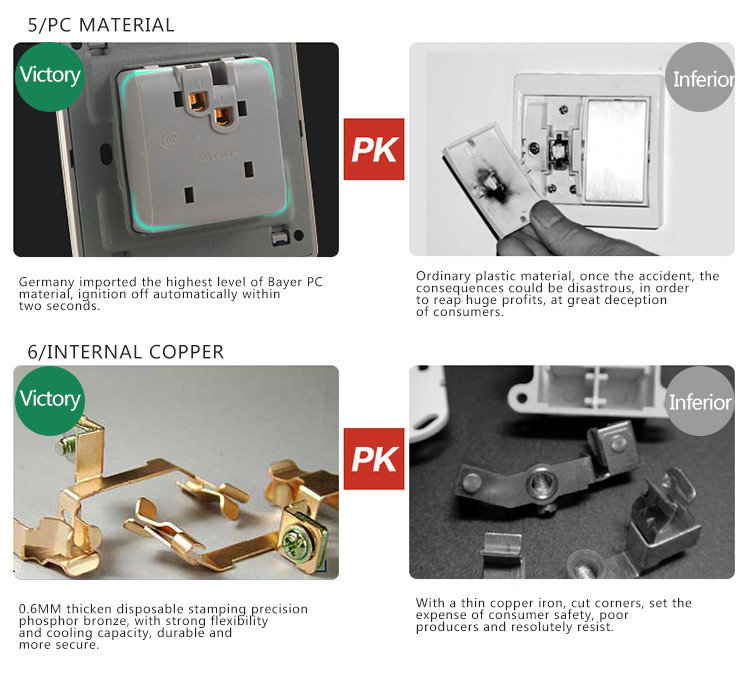 5/PC MATERIAL

Victory

10A 250V~

PK

Inferior

Germany imported the highest level of Bayer PC material, ignition off automatically within two seconds.

Ordinary plastic material, once the accident, the consequences could be disastrous, in order to reap huge profits, at great deception of consumers.

6/INTERNAL COPPER

Victory

PK

Inferior

0.6MM thicken disposable stamping precision phosphor bronze, with strong flexibility and cooling capacity, durable and more secure.

With a thin copper iron, cut corners, set the expense of consumer safety, poor producers and resolutely resist.