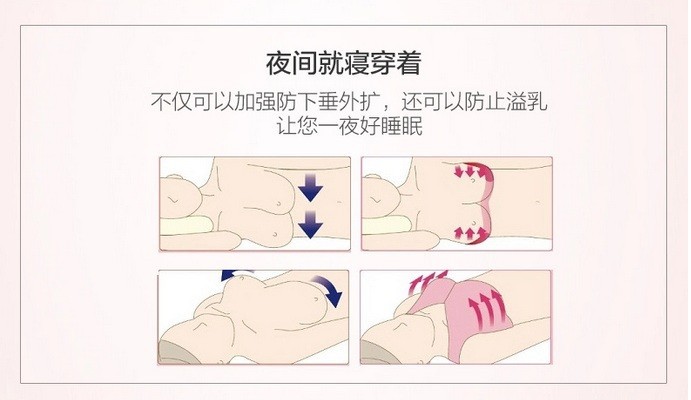 夜间就寝穿着

不仅可以加强防下垂外扩，还可以防止溢乳
让您一夜好睡眠