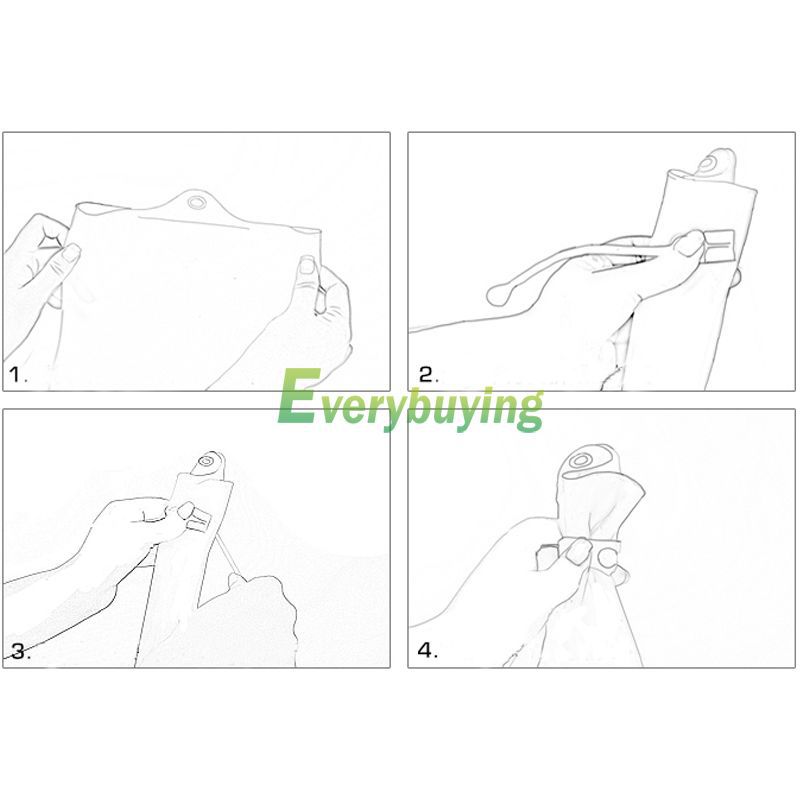 1.

2.

Everybuying

3.

4.