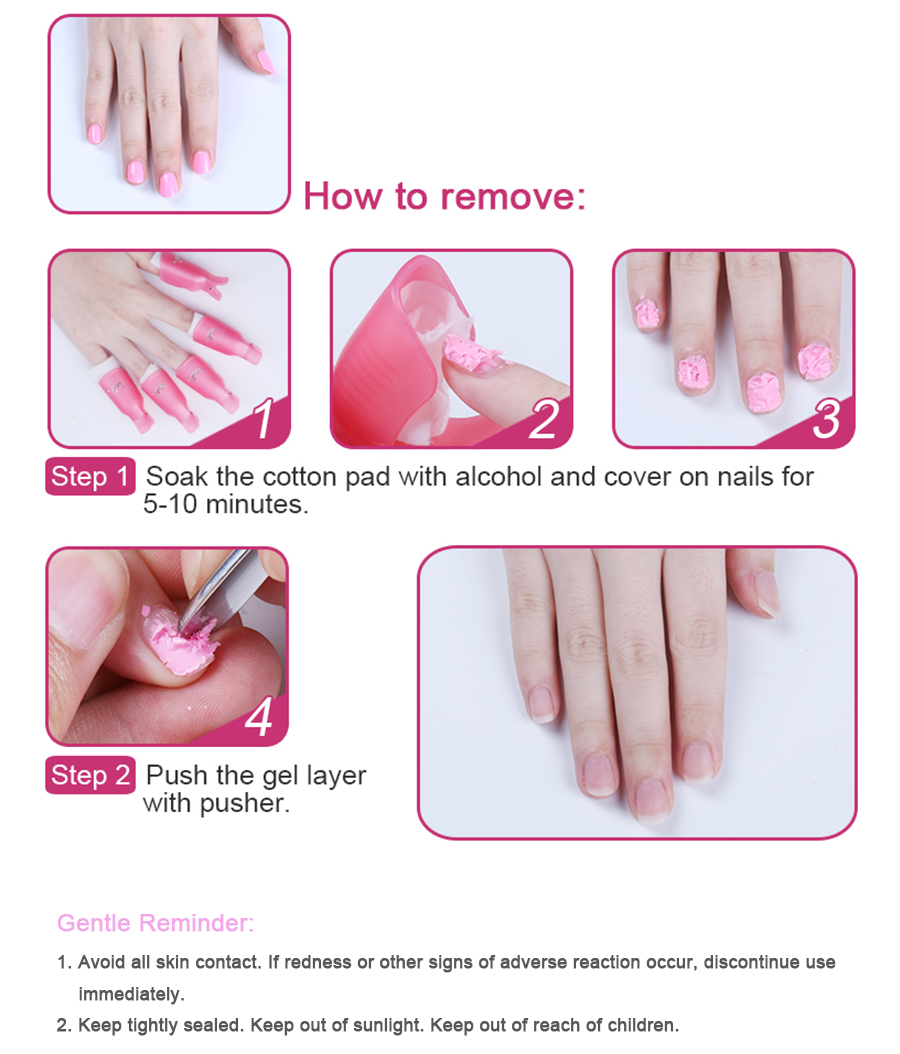 How to remove:

1

2

3

Step 1 Soak the cotton pad with alcohol and cover on nails for 5-10 minutes.

4

Step 2 Push the gel layer with pusher.

Gentle Reminder:

1. Avoid all skin contact. If redness or other signs of adverse reaction occur, discontinue use immediately.

2. Keep tightly sealed. Keep out of sunlight. Keep out of reach of children.