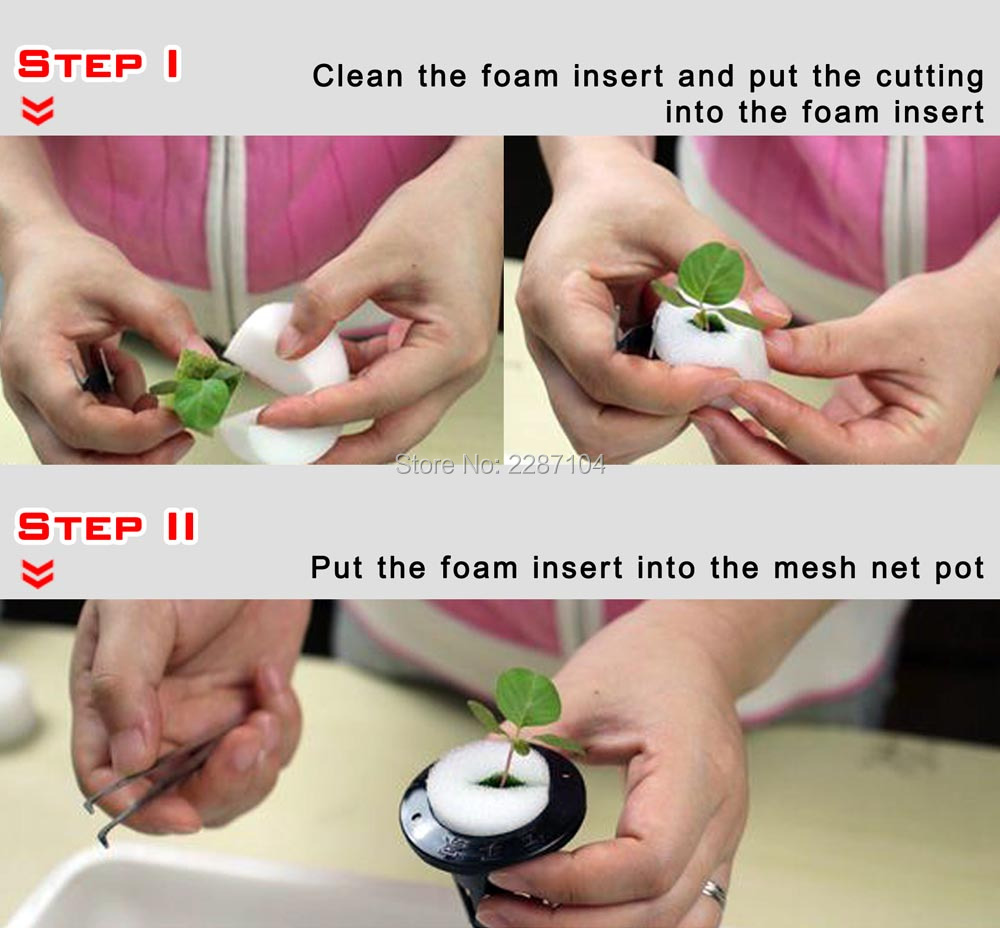 STEP I

Clean the foam insert and put the cutting into the foam insert

Store No: 2287104

STEP II

Put the foam insert into the mesh net pot