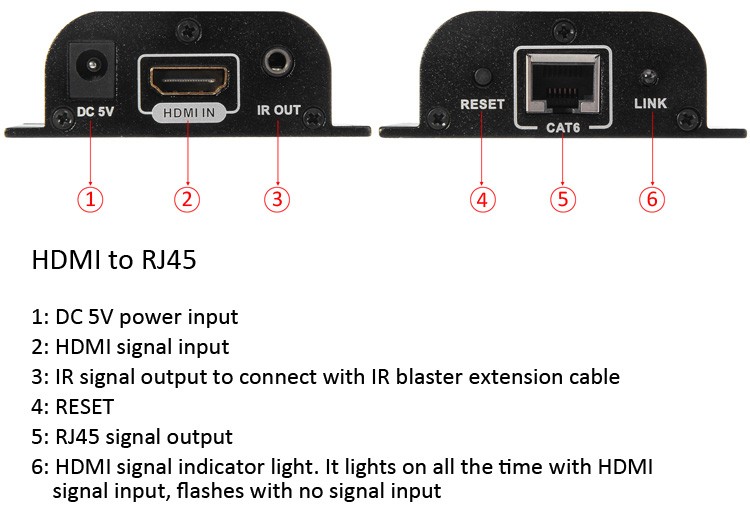 DC 5V
HDMI IN
IR OUT
RESET
CAT6
LINK
①
②
③
④
⑤
⑥

HDMI to RJ45

1: DC 5V power input
2: HDMI signal input
3: IR signal output to connect with IR blaster extension cable
4: RESET
5: RJ45 signal output
6: HDMI signal indicator light. It lights on all the time with HDMI signal input, flashes with no signal input