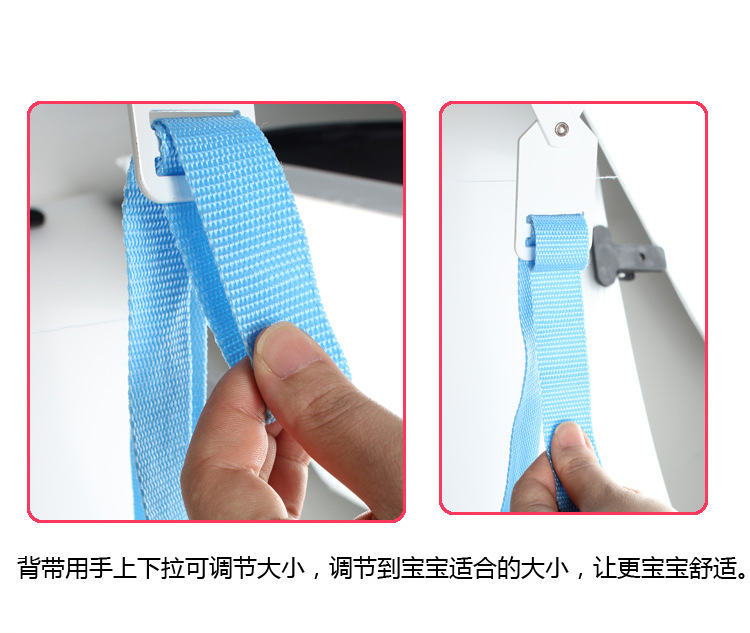 背带用手上下拉可调节大小，调节到宝宝适合的大小，让更宝宝舒适。