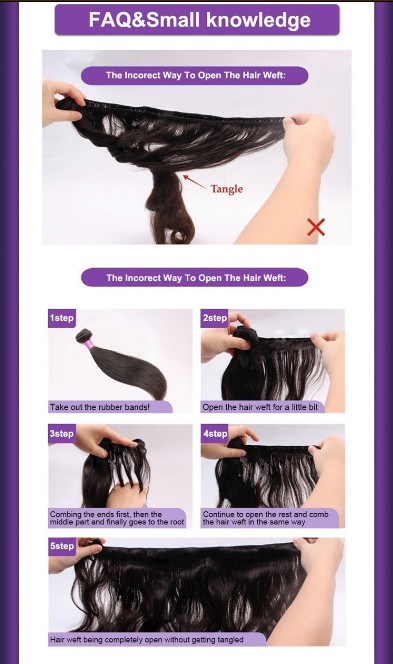 FAQ&Small knowledge

The Incorect Way To Open The Hair Weft:

Tangle

The Incorect Way To Open The Hair Weft:

1step

Take out the rubber bands!

2step

Open the hair weft for a little bit

3step

Combing the ends first, then the middle part and finally goes to the root

4step

Continue to open the rest and comb the hair weft in the same way

5step

Hair weft being completely open without getting tangled