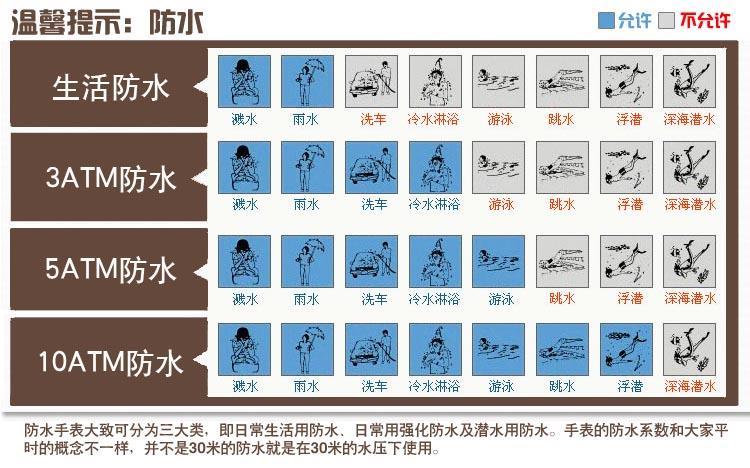 温馨提示：防水

允许 不允许

| | | | | | | | | |
|---|---|---|---|---|---|---|---|---|
| 生活防水 | 溅水 | 雨水 | 洗车 | 冷水淋浴 | 游泳 | 跳水 | 浮潜 | 深海潜水 |
| 3ATM防水 | 溅水 | 雨水 | 洗车 | 冷水淋浴 | 游泳 | 跳水 | 浮潜 | 深海潜水 |
| 5ATM防水 | 溅水 | 雨水 | 洗车 | 冷水淋浴 | 游泳 | 跳水 | 浮潜 | 深海潜水 |
| 10ATM防水 | 溅水 | 雨水 | 洗车 | 冷水淋浴 | 游泳 | 跳水 | 浮潜 | 深海潜水 |

防水手表大致可分为三大类，即日常生活用防水、日常用强化防水及潜水用防水。手表的防水系数和大家平时的概念不一样，并不是30米的防水就是在30米的水压下使用。