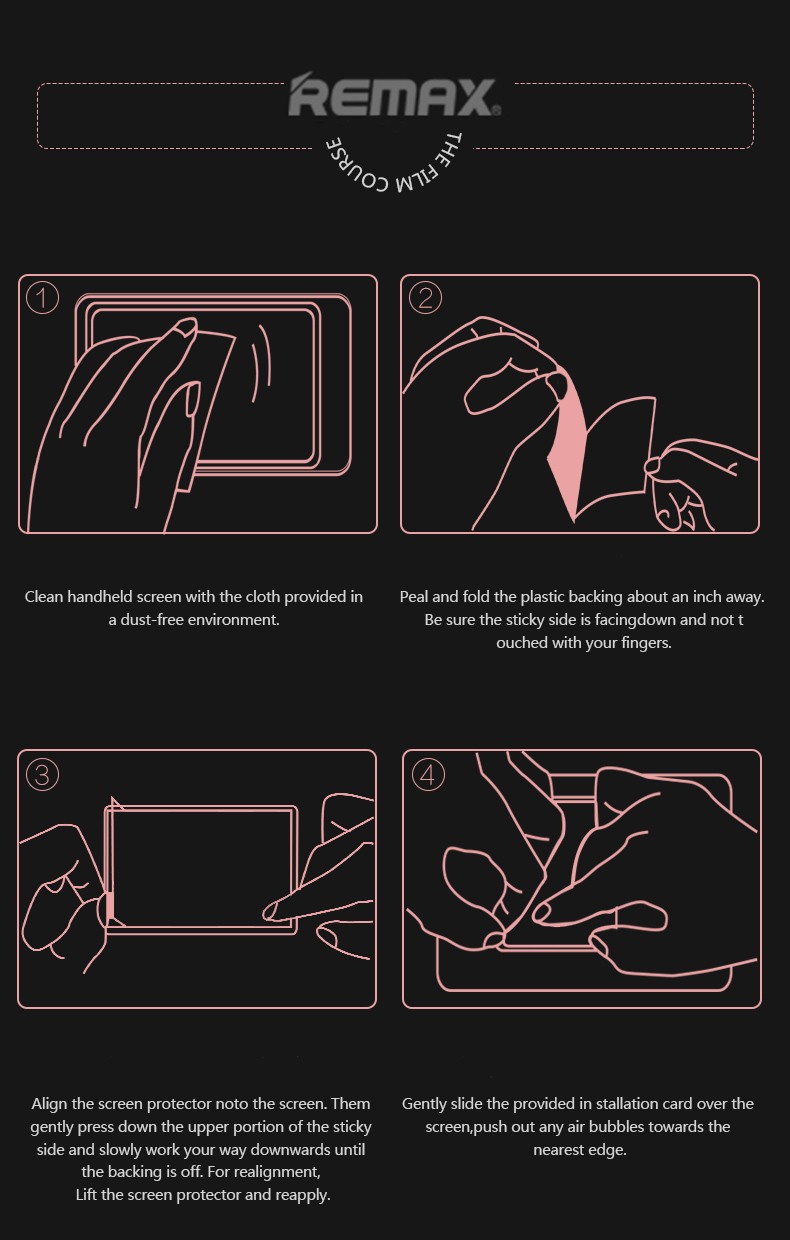 REMAX

THE FILM COURSE

①

Clean handheld screen with the cloth provided in a dust-free environment.

②

Peal and fold the plastic backing about an inch away. Be sure the sticky side is facingdown and not t ouched with your fingers.

③

Align the screen protector noto the screen. Them gently press down the upper portion of the sticky side and slowly work your way downwards until the backing is off. For realignment, Lift the screen protector and reapply.

④

Gently slide the provided in stallation card over the screen,push out any air bubbles towards the nearest edge.