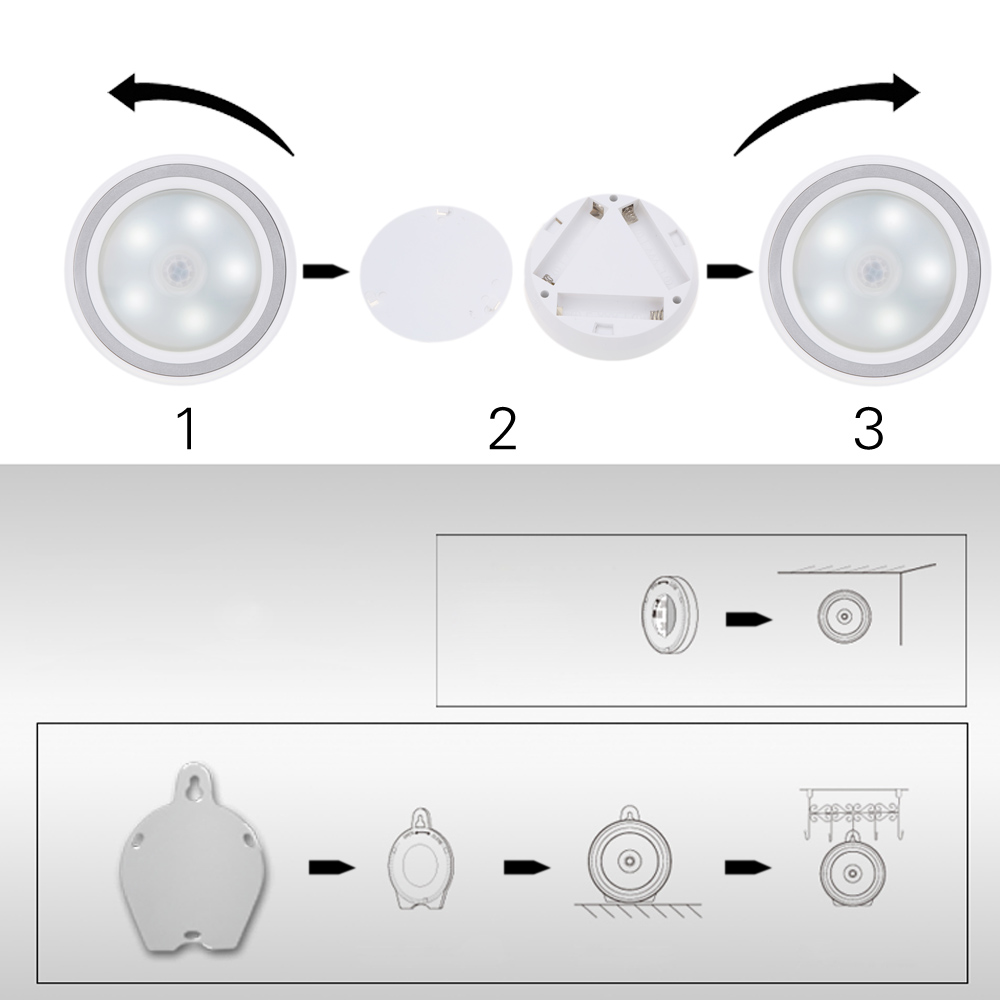 1

2

3