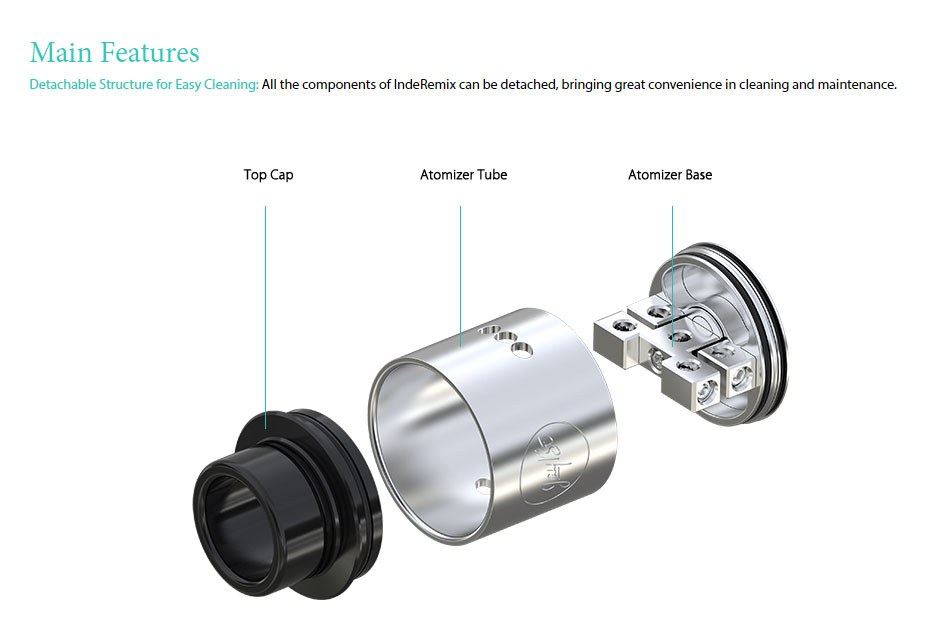 Main Features

Detachable Structure for Easy Cleaning: All the components of IndeRemix can be detached, bringing great convenience in cleaning and maintenance.

Top Cap

Atomizer Tube

Atomizer Base