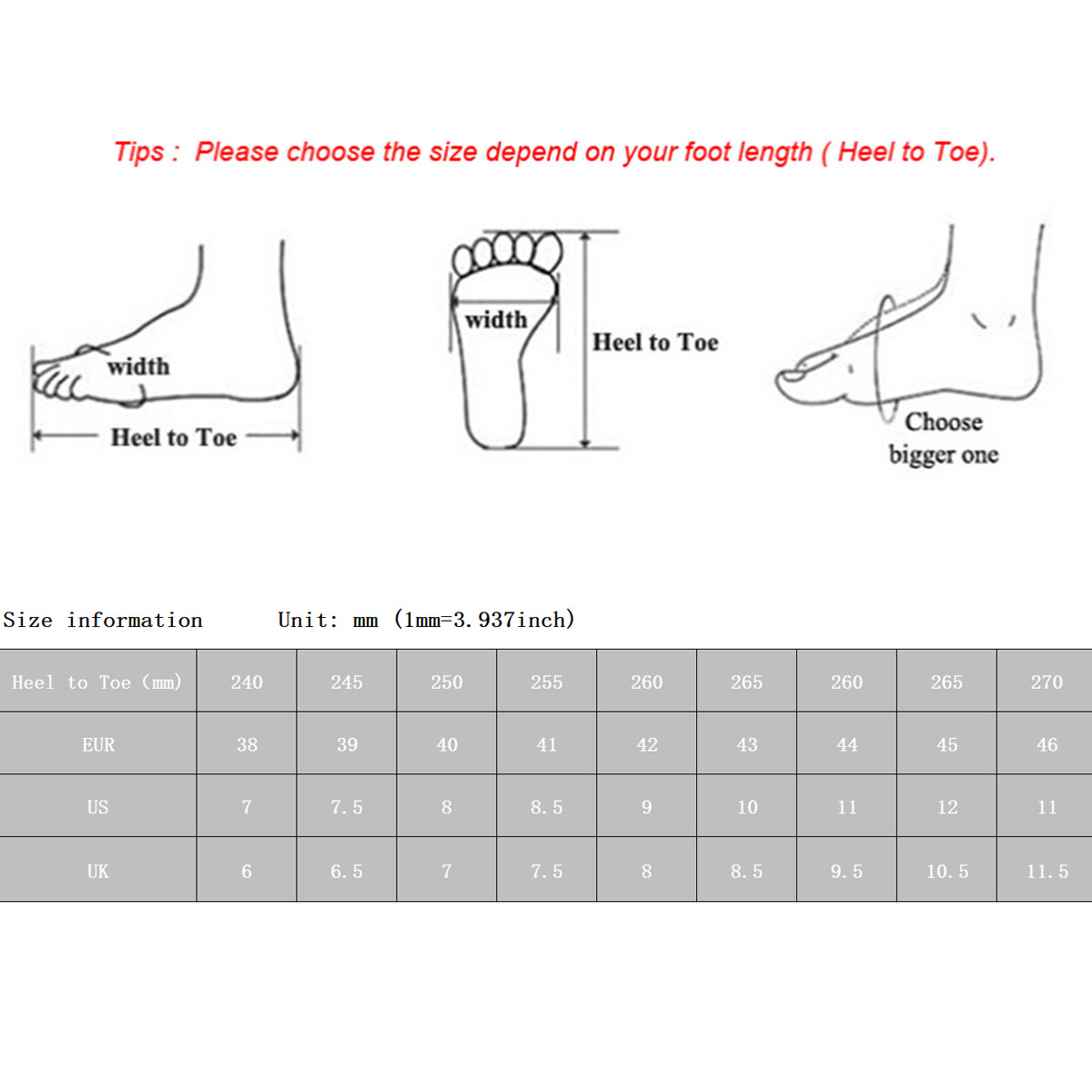 Tips : Please choose the size depend on your foot length ( Heel to Toe).

width

Heel to Toe

width

Heel to Toe

Choose bigger one

Size information Unit: mm (1mm=3.937inch)

| Heel to Toe (mm) | 240 | 245 | 250 | 255 | 260 | 265 | 260 | 265 | 270 |
|---|---|---|---|---|---|---|---|---|---|
| EUR | 38 | 39 | 40 | 41 | 42 | 43 | 44 | 45 | 46 |
| US | 7 | 7.5 | 8 | 8.5 | 9 | 10 | 11 | 12 | 11 |
| UK | 6 | 6.5 | 7 | 7.5 | 8 | 8.5 | 9.5 | 10.5 | 11.5 |