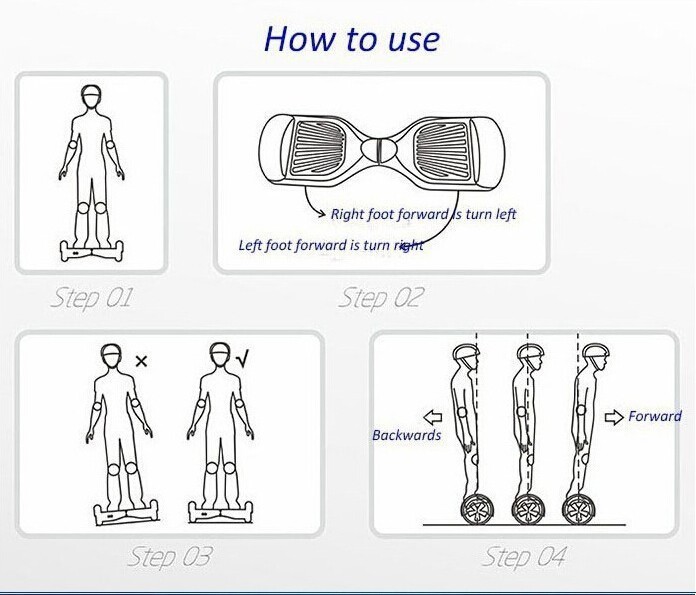 How to use

Step 01

Right foot forward is turn left

Left foot forward is turn right

Step 02

×

√

Step 03

Backwards

Forward

Step 04