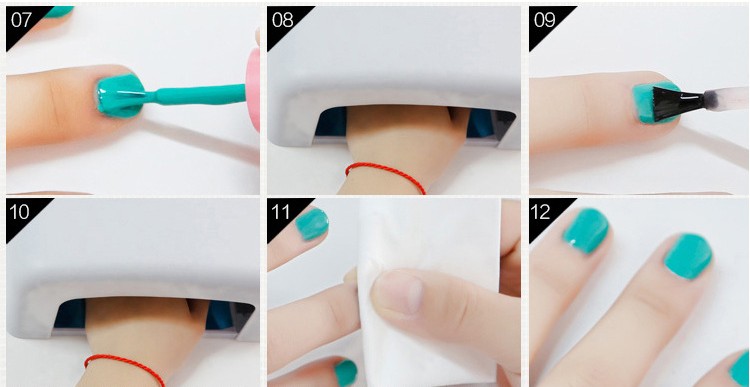 07

08

09

10

11

12