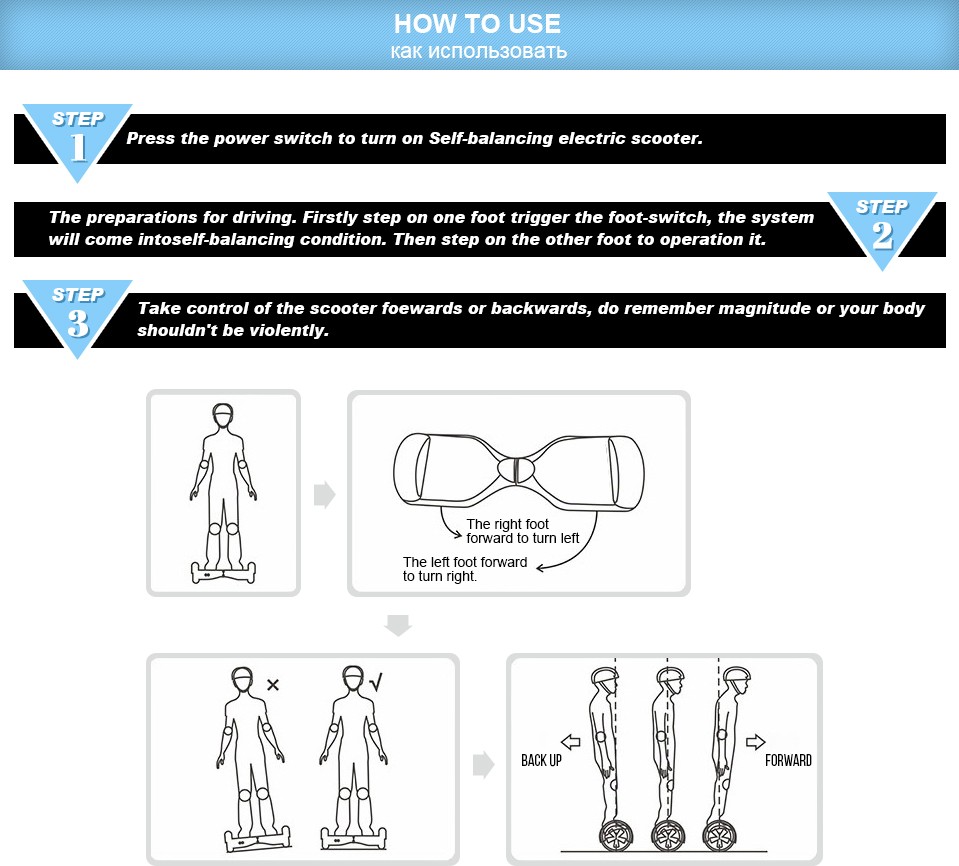 HOW TO USE
как использовать

STEP 1
Press the power switch to turn on Self-balancing electric scooter.

The preparations for driving. Firstly step on one foot trigger the foot-switch, the system will come intoself-balancing condition. Then step on the other foot to operation it.
STEP 2

STEP 3
Take control of the scooter foewards or backwards, do remember magnitude or your body shouldn't be violently.

The right foot forward to turn left
The left foot forward to turn right.

×
√

BACK UP
FORWARD