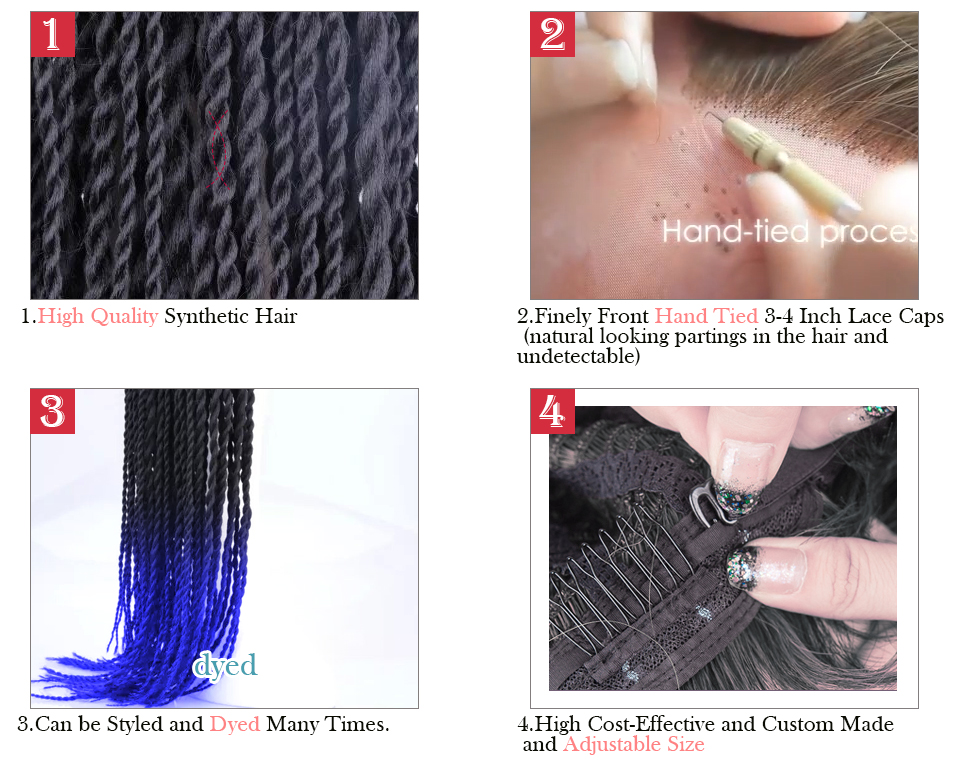 1

1.High Quality Synthetic Hair

2

Hand-tied proces

2.Finely Front Hand Tied 3-4 Inch Lace Caps (natural looking partings in the hair and undetectable)

3

dyed

3.Can be Styled and Dyed Many Times.

4

4.High Cost-Effective and Custom Made and Adjustable Size