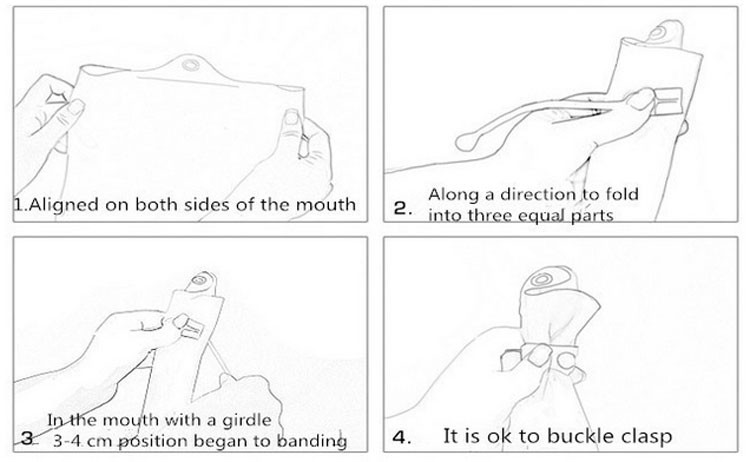 1.Aligned on both sides of the mouth

2. Along a direction to fold into three equal parts

3 In the mouth with a girdle 3-4 cm position began to banding

4. It is ok to buckle clasp