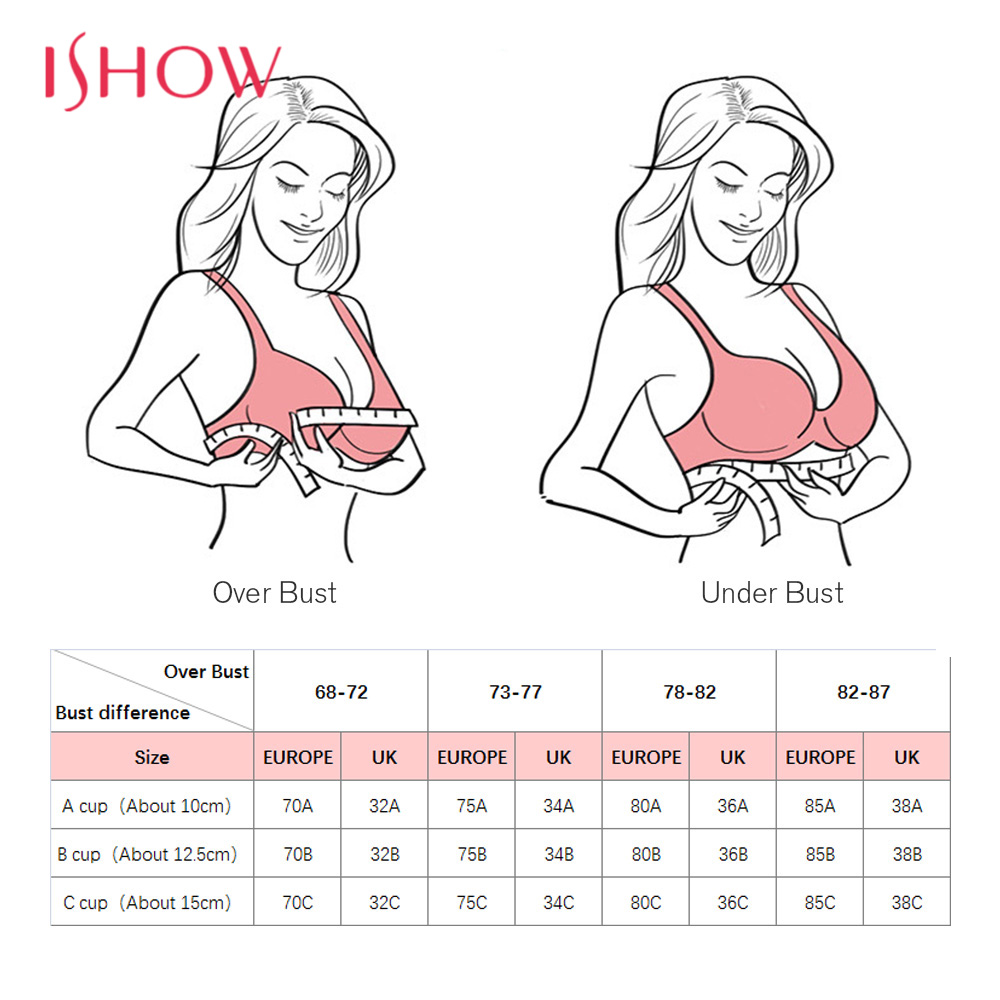 ISHOW

Over Bust

Under Bust

| Over Bust / Bust difference | 68-72 | | 73-77 | | 78-82 | | 82-87 | |
|---|---|---|---|---|---|---|---|---|
| Size | EUROPE | UK | EUROPE | UK | EUROPE | UK | EUROPE | UK |
| A cup（About 10cm) | 70A | 32A | 75A | 34A | 80A | 36A | 85A | 38A |
| B cup（About 12.5cm) | 70B | 32B | 75B | 34B | 80B | 36B | 85B | 38B |
| C cup（About 15cm) | 70C | 32C | 75C | 34C | 80C | 36C | 85C | 38C |